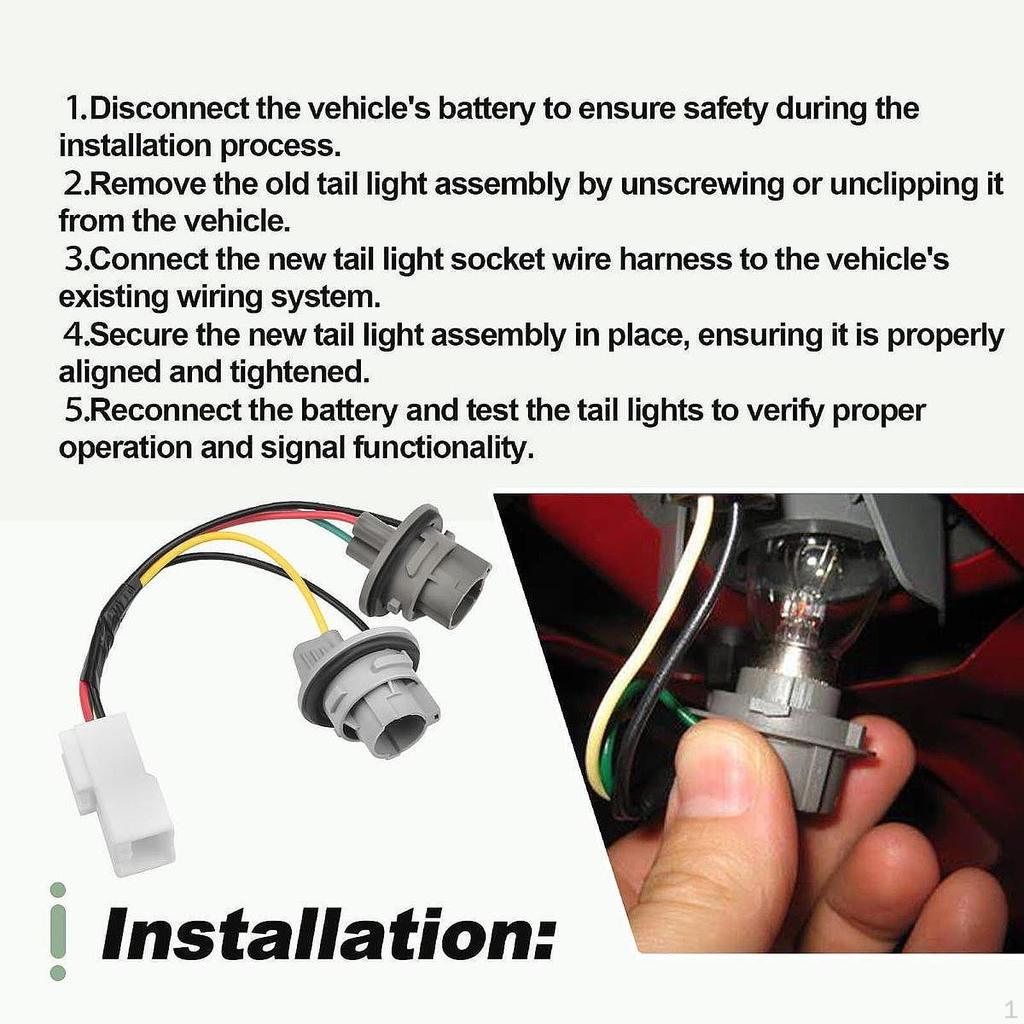 1.Disconnect the vehicle's battery to ensure safety during the installation process.
2.Remove the old tail light assembly by unscrewing or unclipping it from the vehicle.
3.Connect the new tail light socket wire harness to the vehicle's existing wiring system.
4.Secure the new tail light assembly in place, ensuring it is properly aligned and tightened.
5.Reconnect the battery and test the tail lights to verify proper operation and signal functionality.

Installation:

1