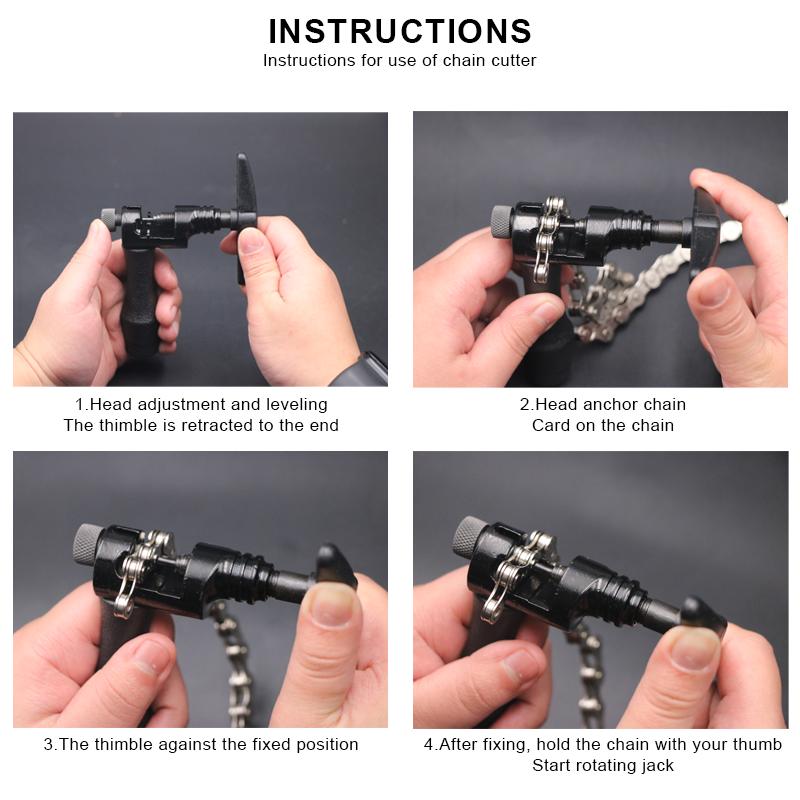 INSTRUCTIONS
Instructions for use of chain cutter

1.Head adjustment and leveling
The thimble is retracted to the end

2.Head anchor chain
Card on the chain

3.The thimble against the fixed position

4.After fixing, hold the chain with your thumb
Start rotating jack