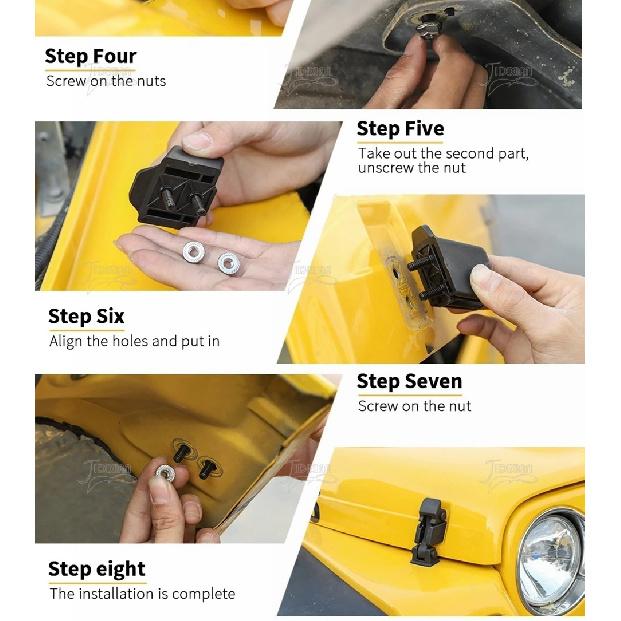 Step Four
Screw on the nuts

Step Five
Take out the second part, unscrew the nut

Step Six
Align the holes and put in

Step Seven
Screw on the nut

Step eight
The installation is complete