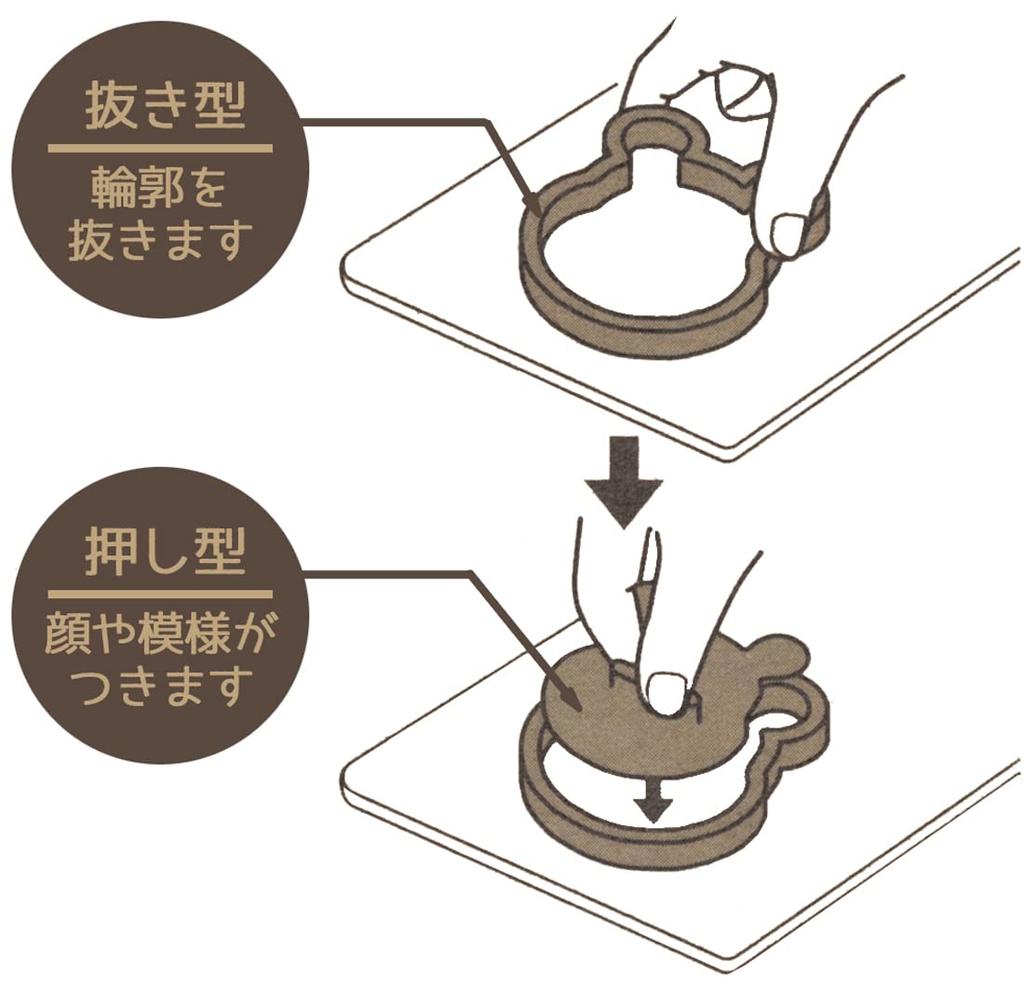 抜き型

輪郭を抜きます

押し型

顔や模様がつきます