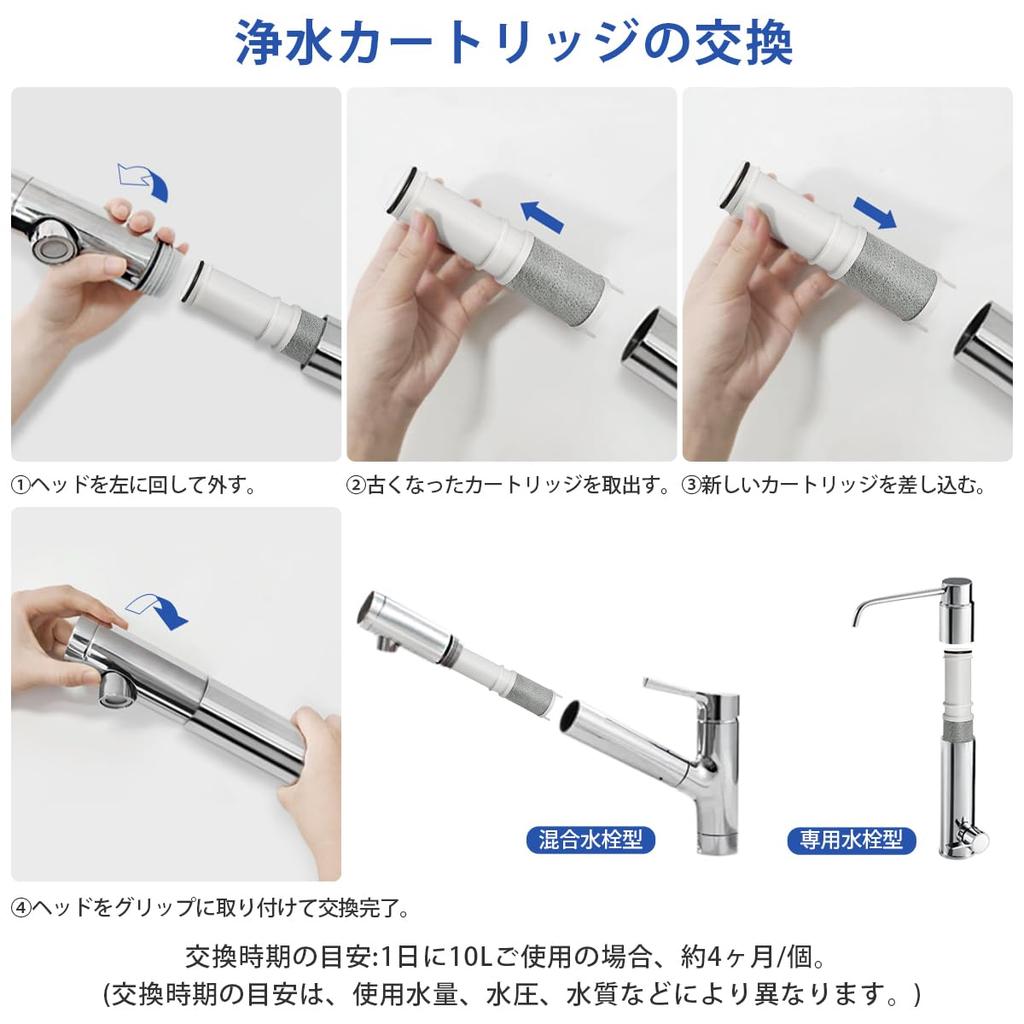 浄水カートリッジの交換

①ヘッドを左に回して外す。

②古くなったカートリッジを取出す。

③新しいカートリッジを差し込む。

④ヘッドをグリップに取り付けて交換完了。

混合水栓型

専用水栓型

交換時期の目安:1日に10Lご使用の場合、約4ヶ月/個。
(交換時期の目安は、使用水量、水圧、水質などにより異なります。)