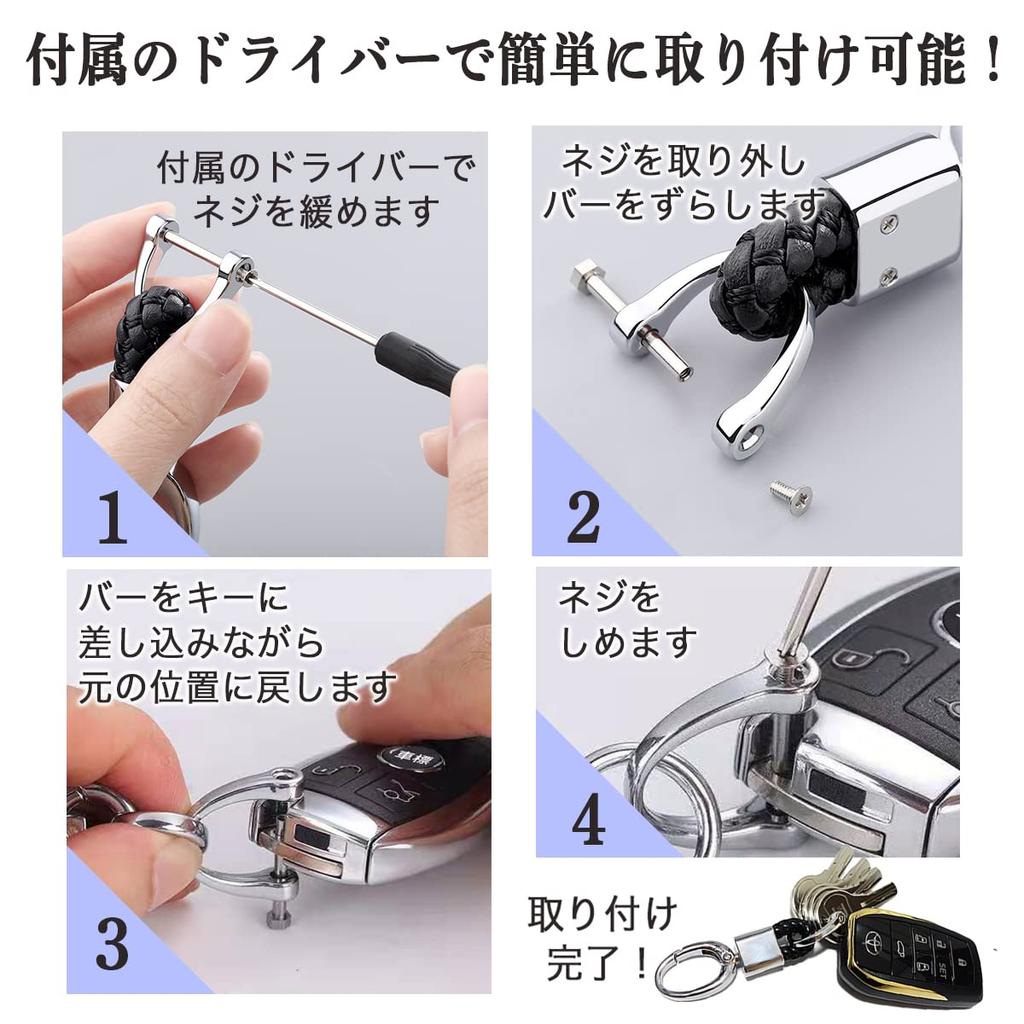 付属のドライバーで簡単に取り付け可能！

付属のドライバーでネジを緩めます

1

ネジを取り外しバーをずらします

2

バーをキーに差し込みながら元の位置に戻します

車標

3

ネジをしめます

4

取り付け完了！