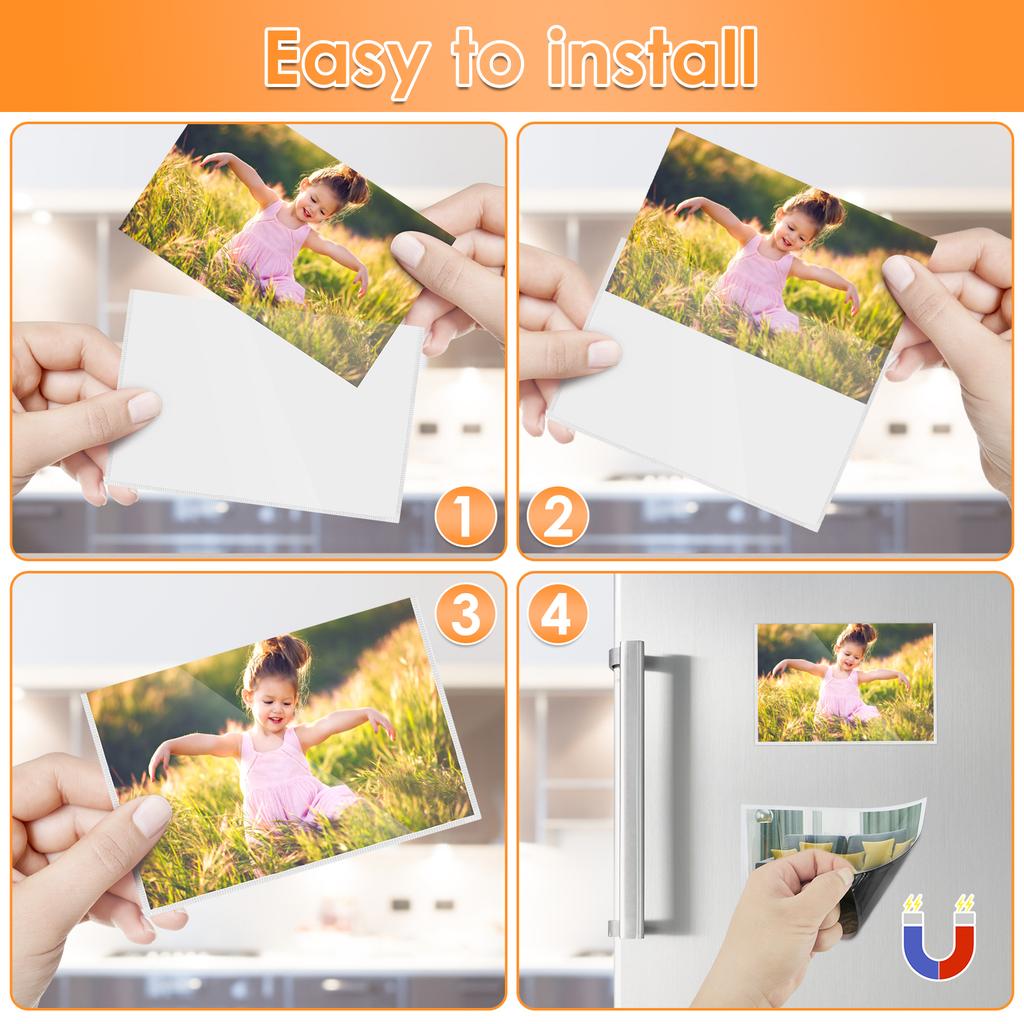 Easy to install

1

2

3

4