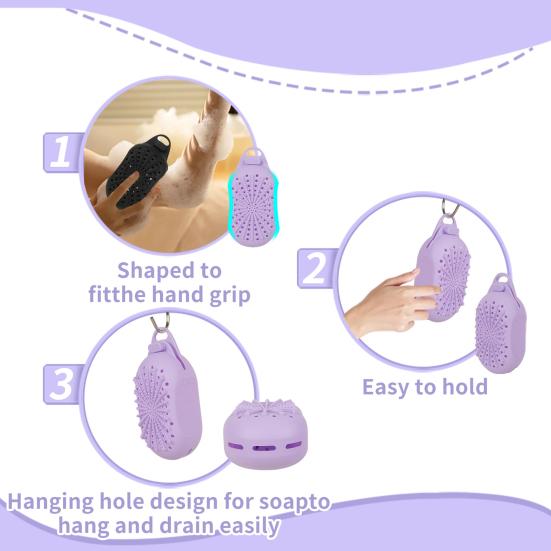 1

Shaped to fitthe hand grip

2

Easy to hold

3

Hanging hole design for soapto hang and drain easily