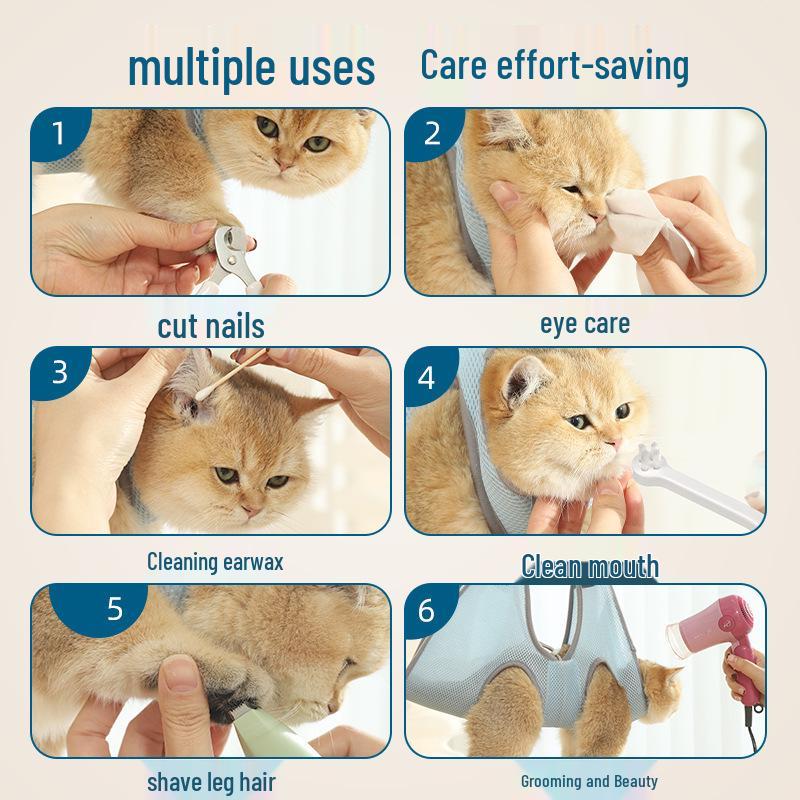 multiple uses

Care effort-saving

1

cut nails

2

eye care

3

Cleaning earwax

4

Clean mouth

5

shave leg hair

6

Grooming and Beauty