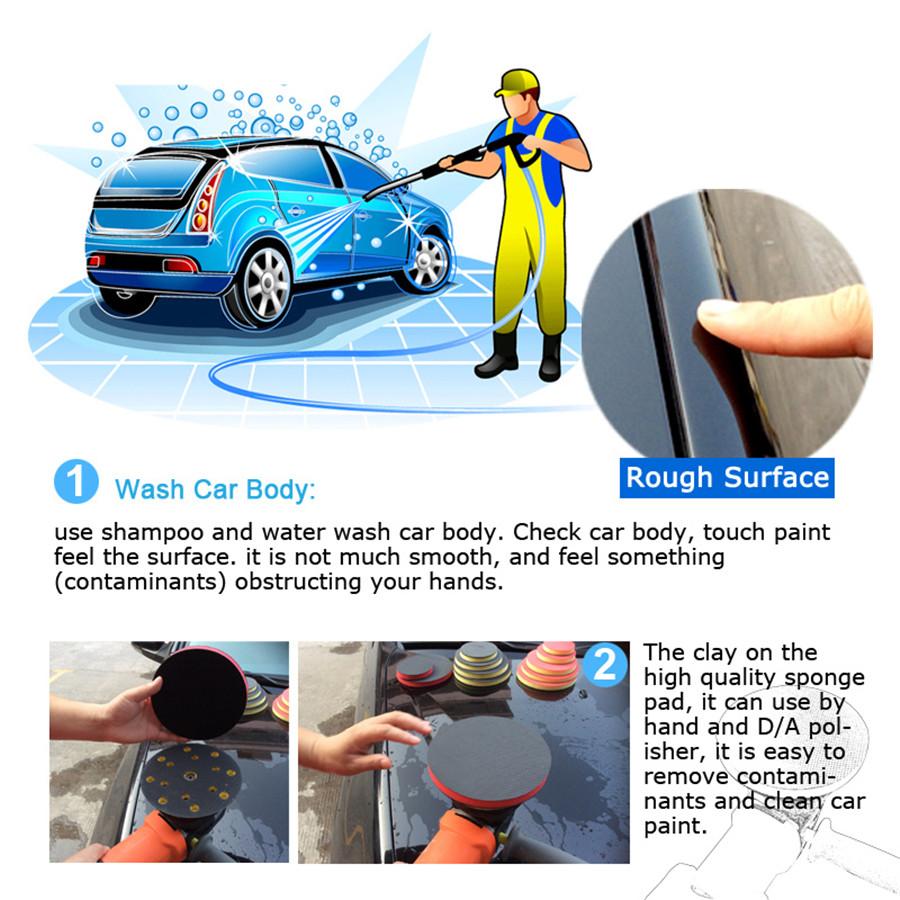 Rough Surface

1 Wash Car Body:

use shampoo and water wash car body. Check car body, touch paint feel the surface. it is not much smooth, and feel something (contaminants) obstructing your hands.

2

The clay on the high quality sponge pad, it can use by hand and D/A polisher, it is easy to remove contaminants and clean car paint.