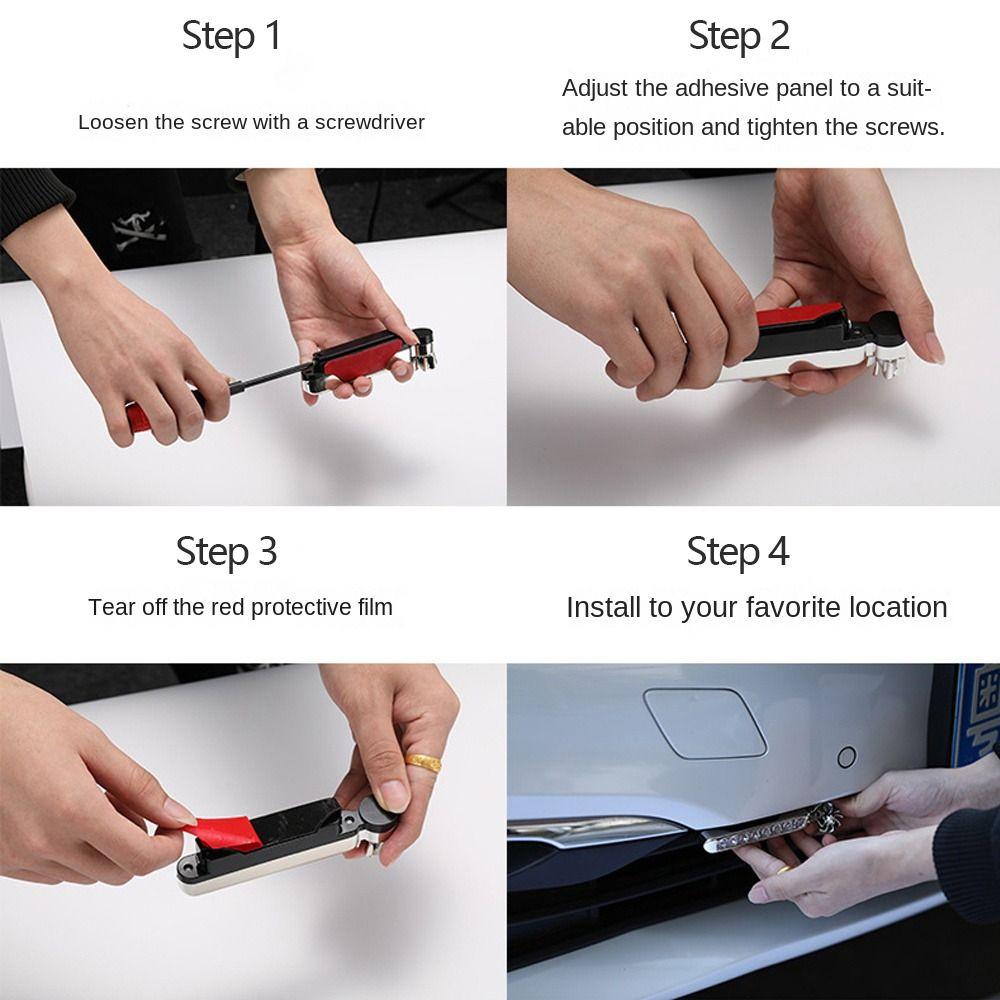 Step 1

Loosen the screw with a screwdriver

Step 2

Adjust the adhesive panel to a suitable position and tighten the screws.

Step 3

Tear off the red protective film

Step 4

Install to your favorite location