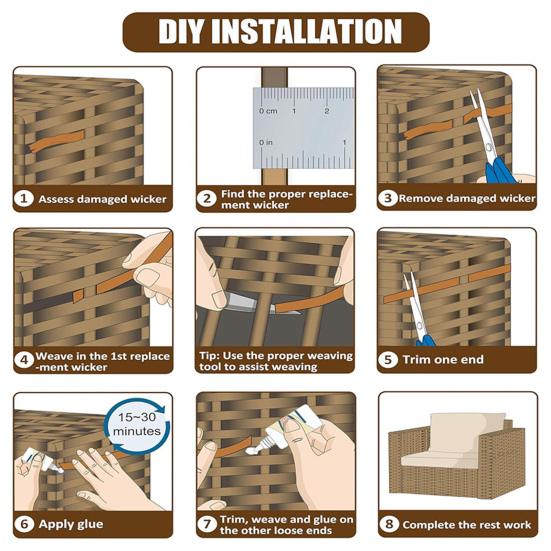 DIY INSTALLATION

1 Assess damaged wicker

0 cm 1 2
0 in 1

2 Find the proper replacement wicker

3 Remove damaged wicker

4 Weave in the 1st replacement wicker

Tip: Use the proper weaving tool to assist weaving

5 Trim one end

15~30 minutes

6 Apply glue

7 Trim, weave and glue on the other loose ends

8 Complete the rest work