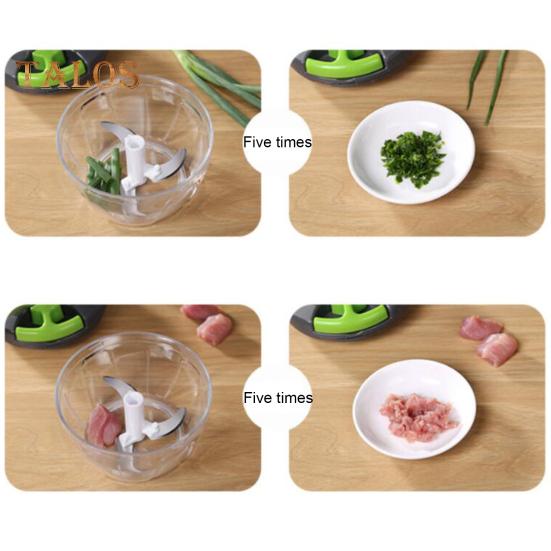 TALOS

Five times

Five times