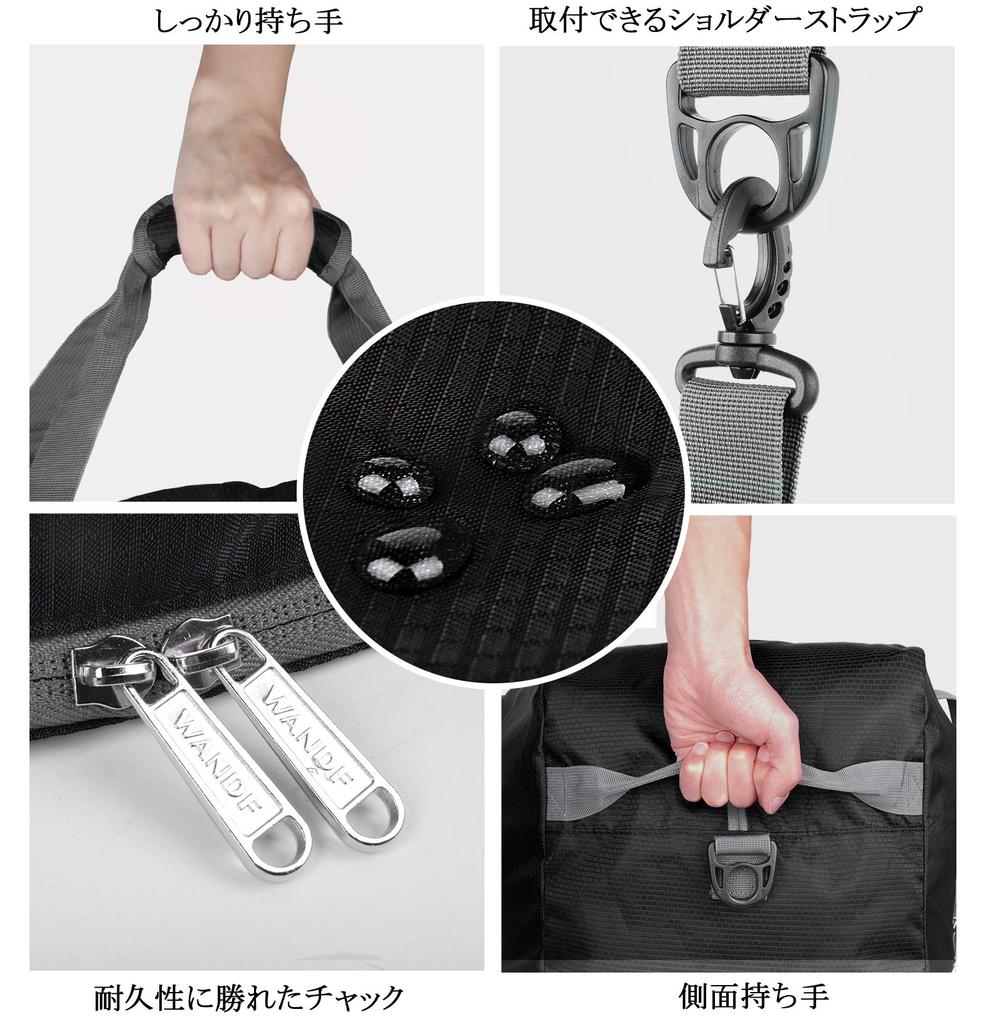 しっかり持ち手

取付できるショルダーストラップ

WANDF

WANDF

耐久性に勝れたチャック

側面持ち手