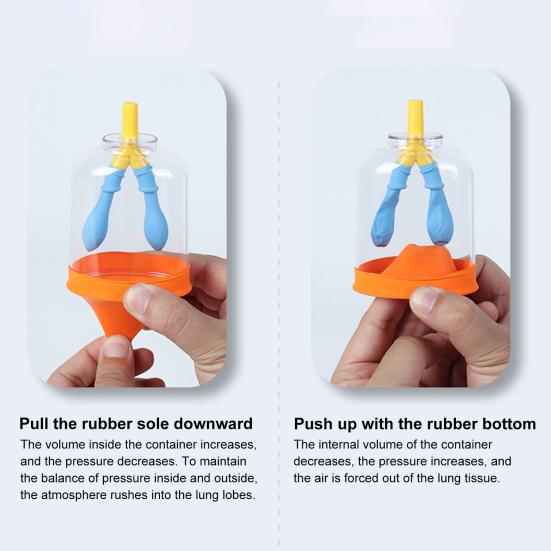 Pull the rubber sole downward

The volume inside the container increases, and the pressure decreases. To maintain the balance of pressure inside and outside, the atmosphere rushes into the lung lobes.

Push up with the rubber bottom

The internal volume of the container decreases, the pressure increases, and the air is forced out of the lung tissue.