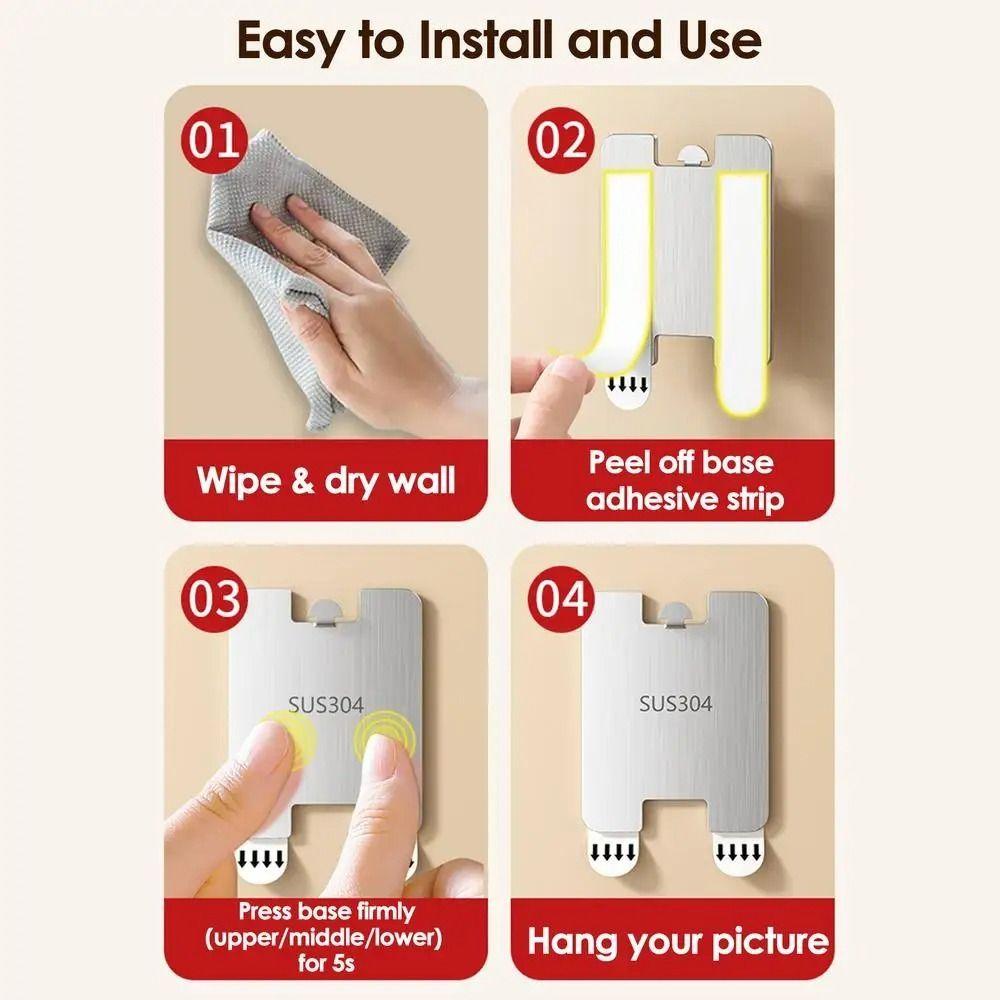 Easy to Install and Use

01

Wipe & dry wall

02

Peel off base adhesive strip

03

SUS304

Press base firmly (upper/middle/lower) for 5s

04

SUS304

Hang your picture