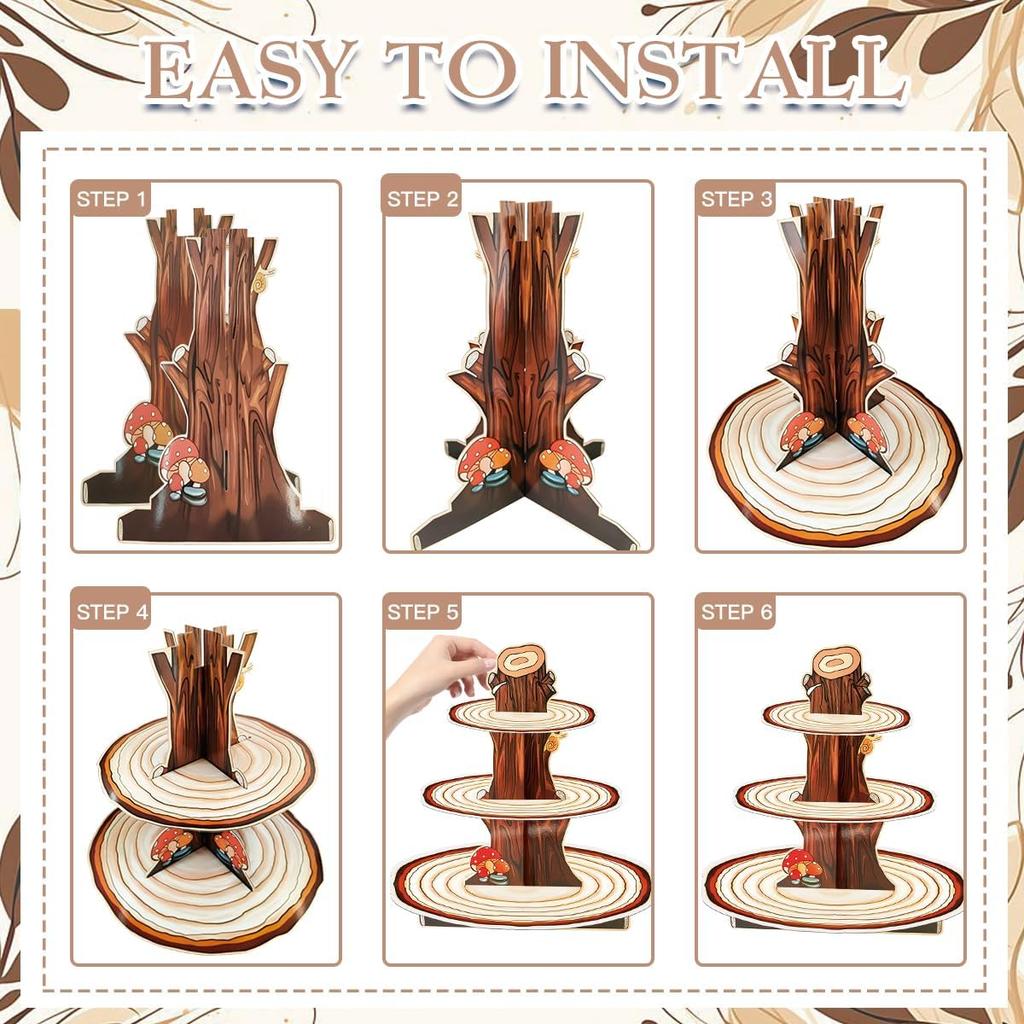 EASY TO INSTALL

STEP 1

STEP 2

STEP 3

STEP 4

STEP 5

STEP 6