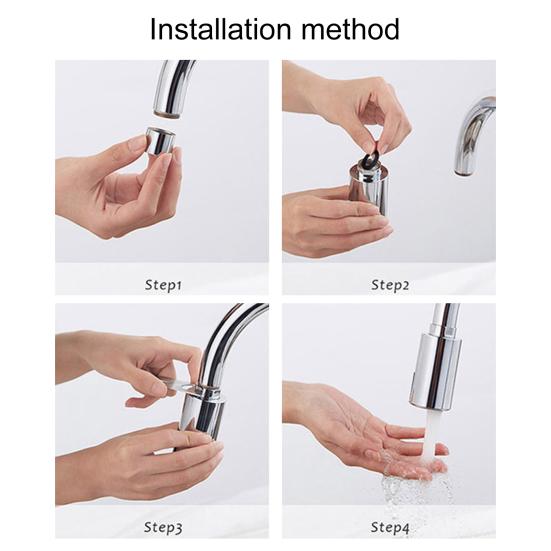 Installation method

Step1

Step2

Step3

Step4