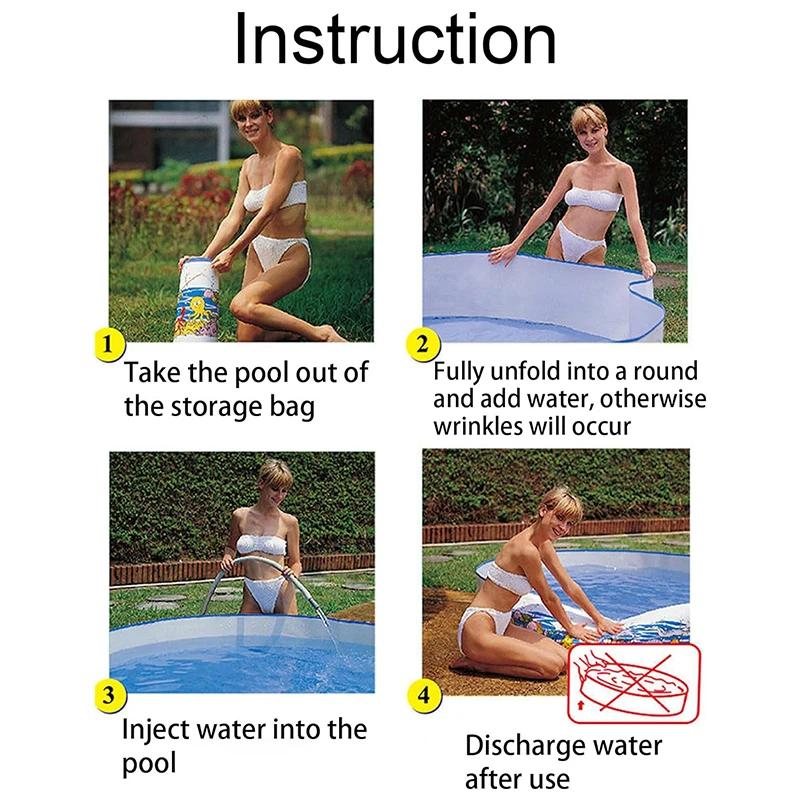 Instruction

1 Take the pool out of the storage bag

2 Fully unfold into a round and add water, otherwise wrinkles will occur

3 Inject water into the pool

4 Discharge water after use