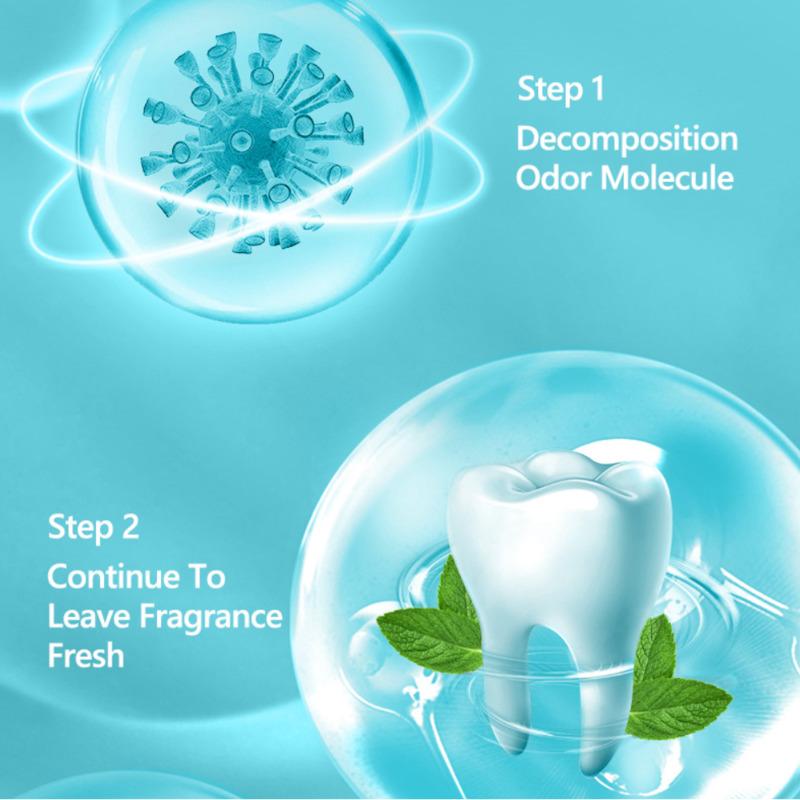 Step 1
Decomposition
Odor Molecule

Step 2
Continue To
Leave Fragrance
Fresh