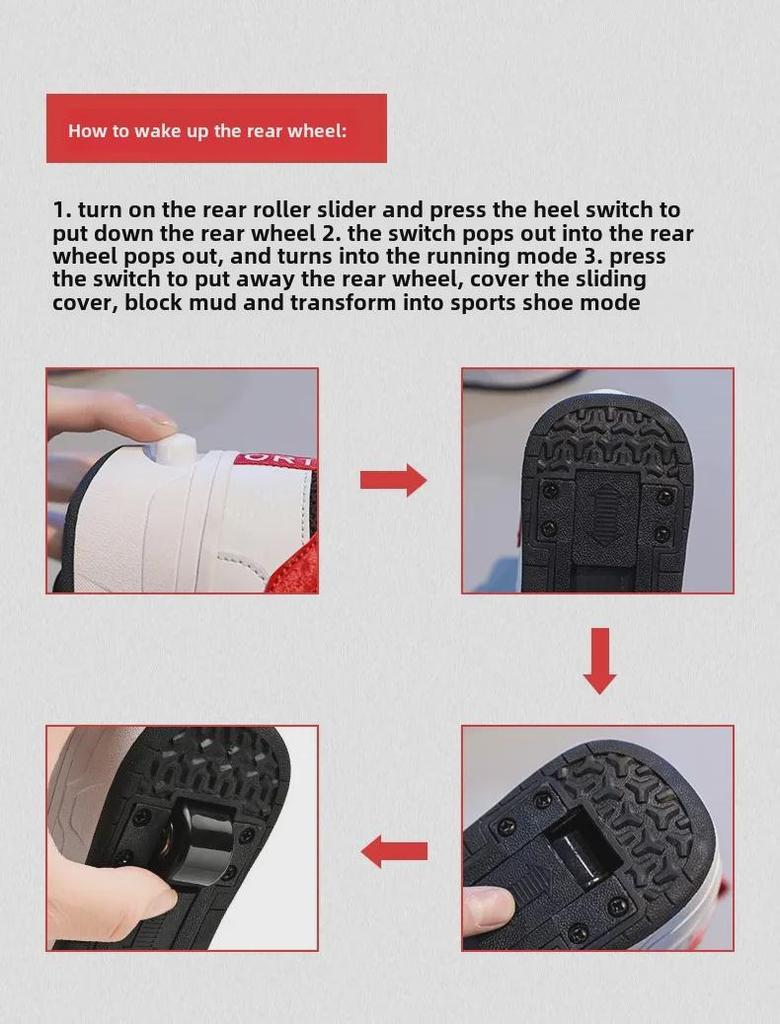 How to wake up the rear wheel:

1. turn on the rear roller slider and press the heel switch to put down the rear wheel 2. the switch pops out into the rear wheel pops out, and turns into the running mode 3. press the switch to put away the rear wheel, cover the sliding cover, block mud and transform into sports shoe mode

ORT