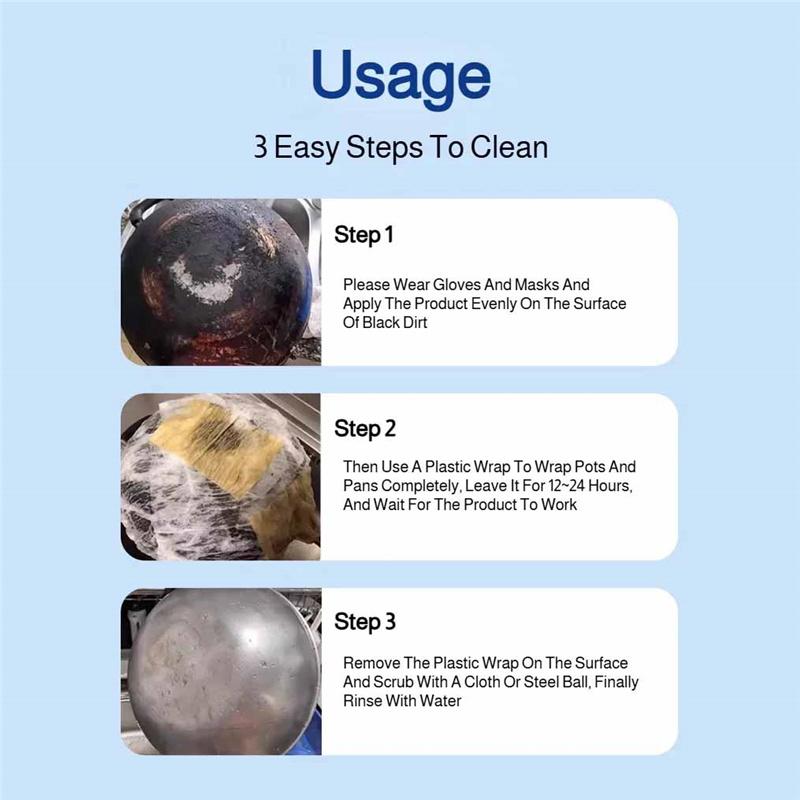 Usage

3 Easy Steps To Clean

Step 1

Please Wear Gloves And Masks And Apply The Product Evenly On The Surface Of Black Dirt

Step 2

Then Use A Plastic Wrap To Wrap Pots And Pans Completely, Leave It For 12~24 Hours, And Wait For The Product To Work

Step 3

Remove The Plastic Wrap On The Surface And Scrub With A Cloth Or Steel Ball, Finally Rinse With Water