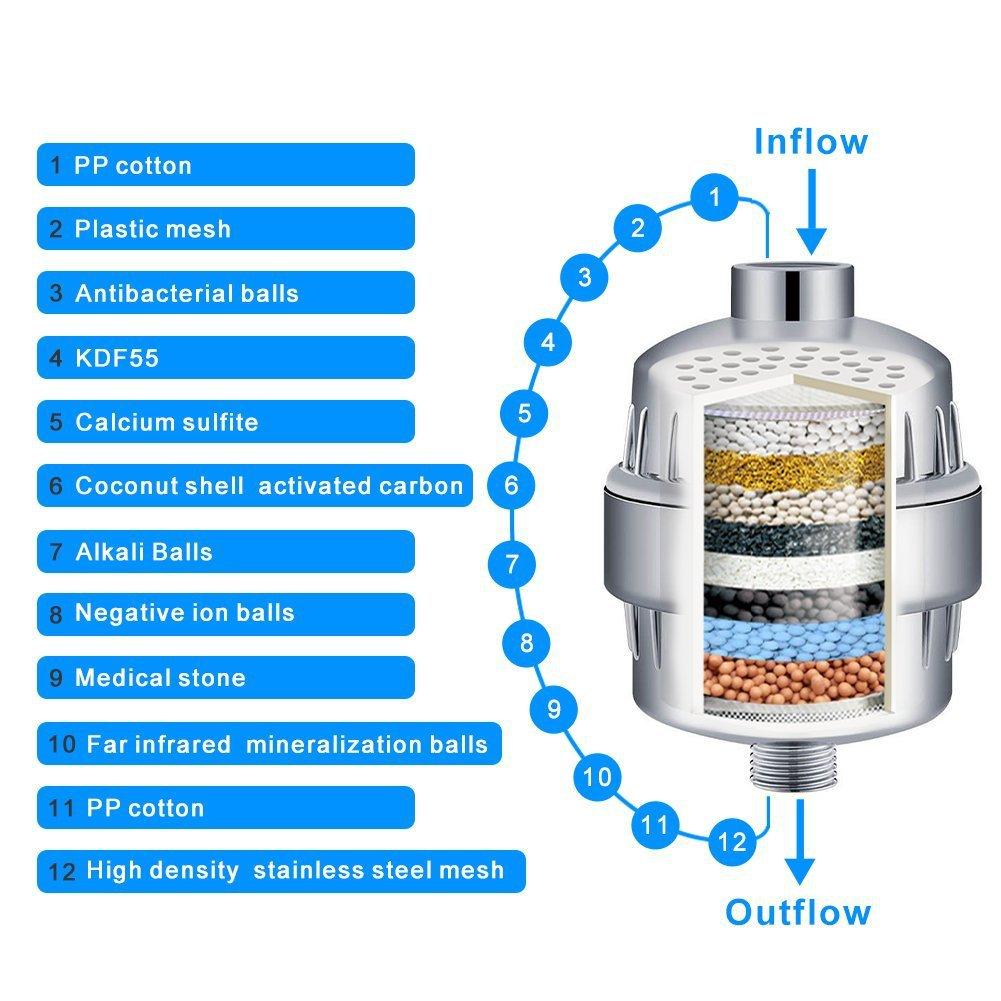 1 PP cotton

2 Plastic mesh

3 Antibacterial balls

4 KDF55

5 Calcium sulfite

6 Coconut shell activated carbon

7 Alkali Balls

8 Negative ion balls

9 Medical stone

10 Far infrared mineralization balls

11 PP cotton

12 High density stainless steel mesh

Inflow

1
2
3
4
5
6
7
8
9
10
11
12

Outflow