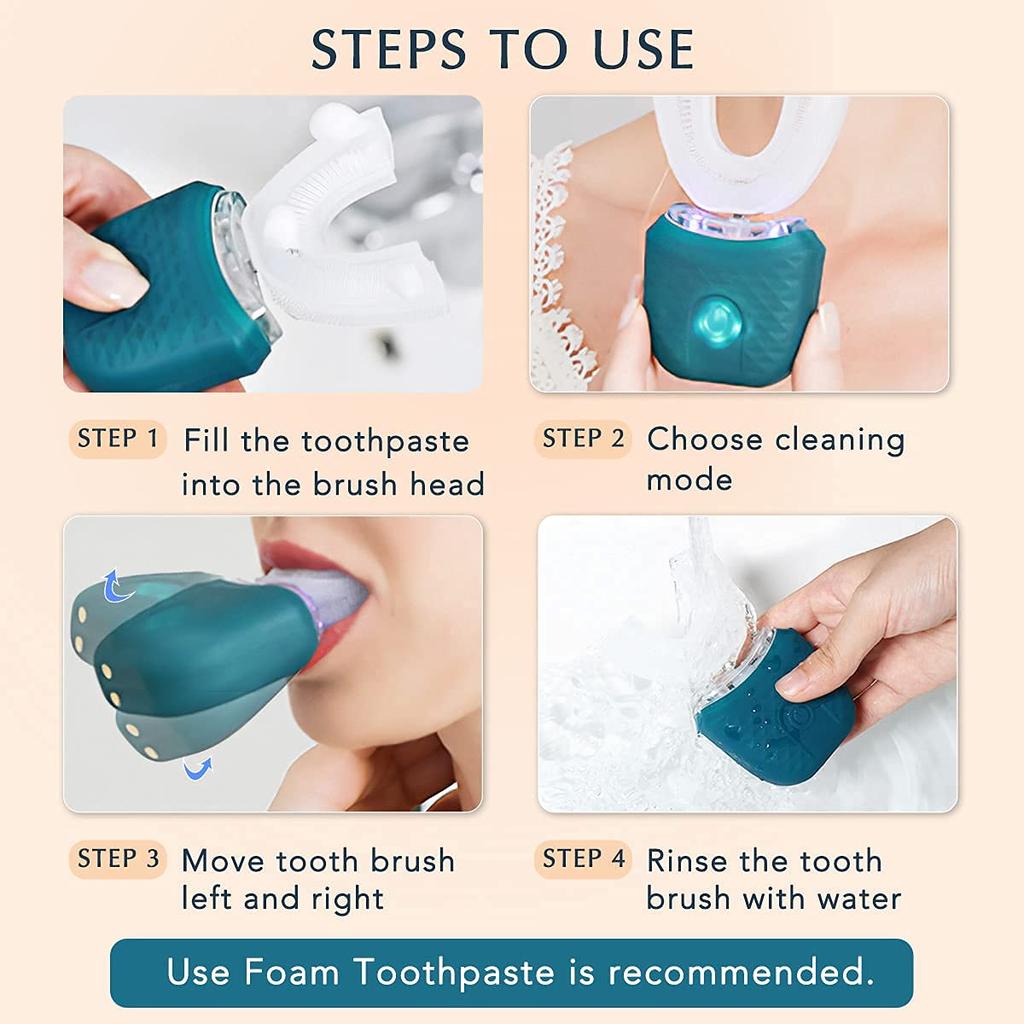 STEPS TO USE

STEP 1 Fill the toothpaste into the brush head

STEP 2 Choose cleaning mode

STEP 3 Move tooth brush left and right

STEP 4 Rinse the tooth brush with water

Use Foam Toothpaste is recommended.