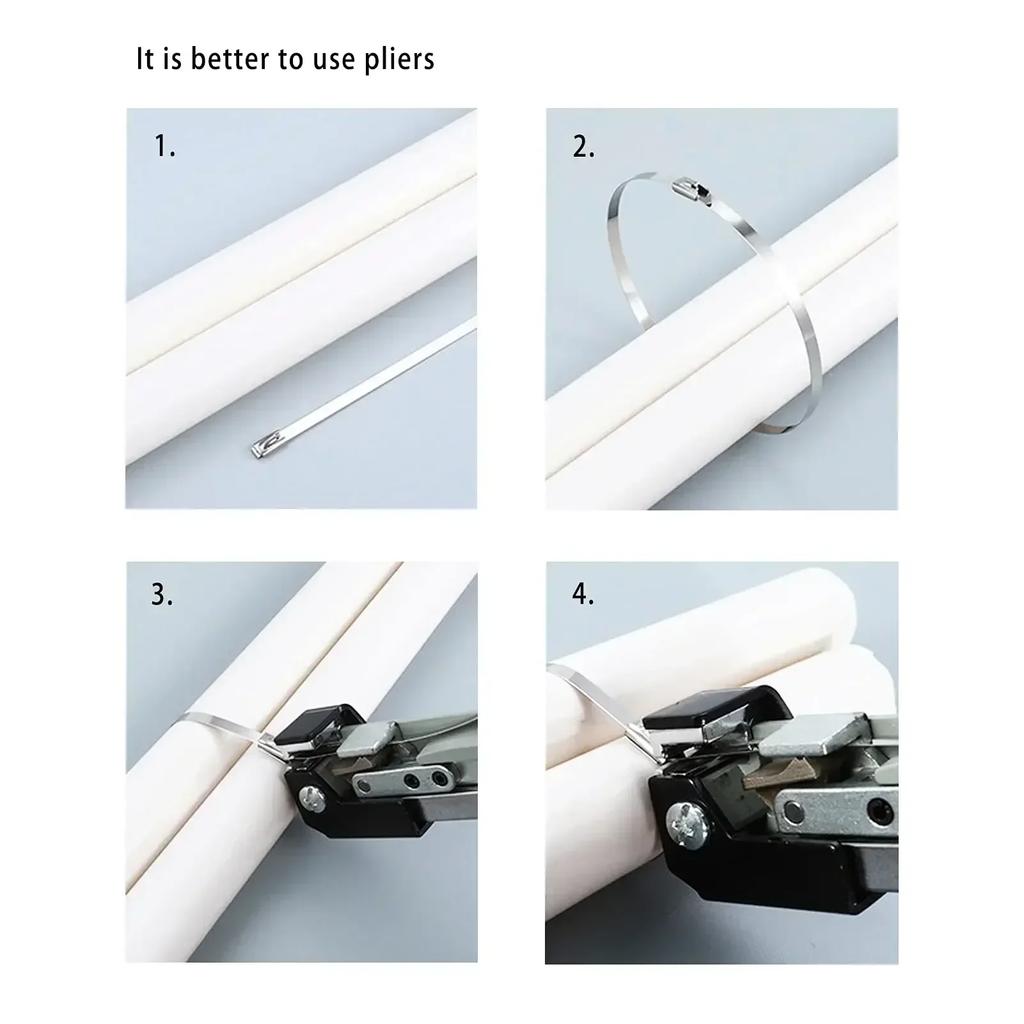 It is better to use pliers

1.

2.

3.

4.