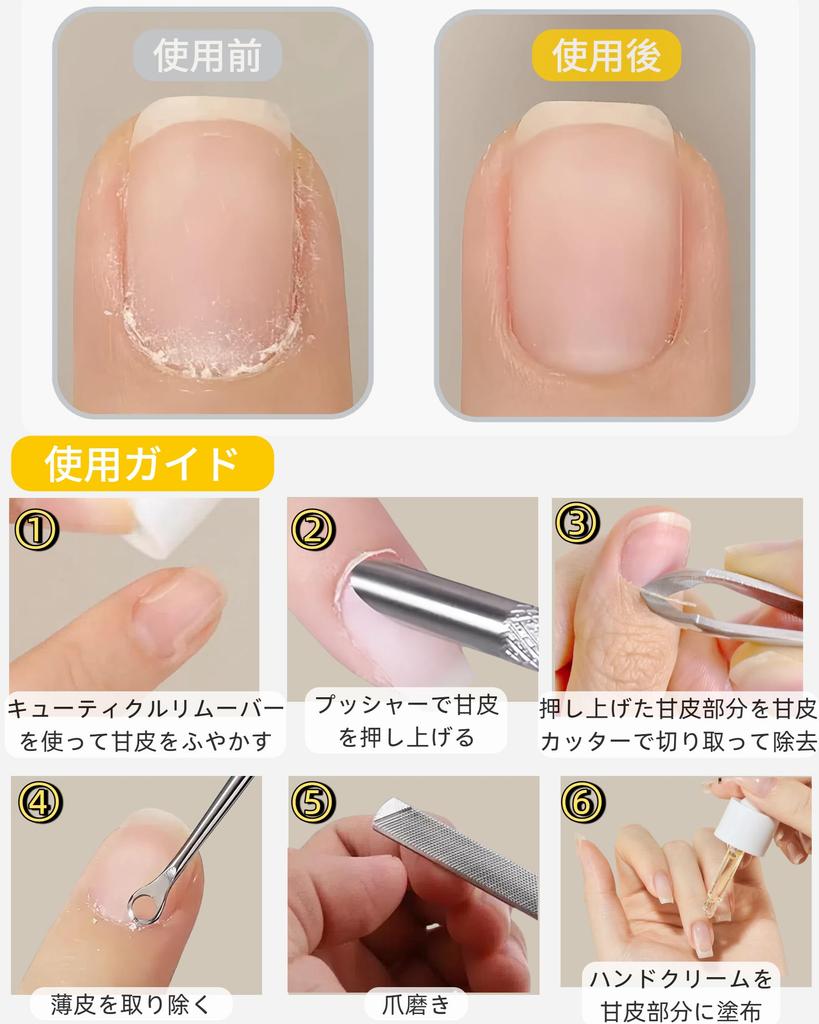 使用前

使用後

使用ガイド

①
キューティクルリムーバーを使って甘皮をふやかす

②
プッシャーで甘皮を押し上げる

③
押し上げた甘皮部分を甘皮カッターで切り取って除去

④
薄皮を取り除く

⑤
爪磨き

⑥
ハンドクリームを甘皮部分に塗布