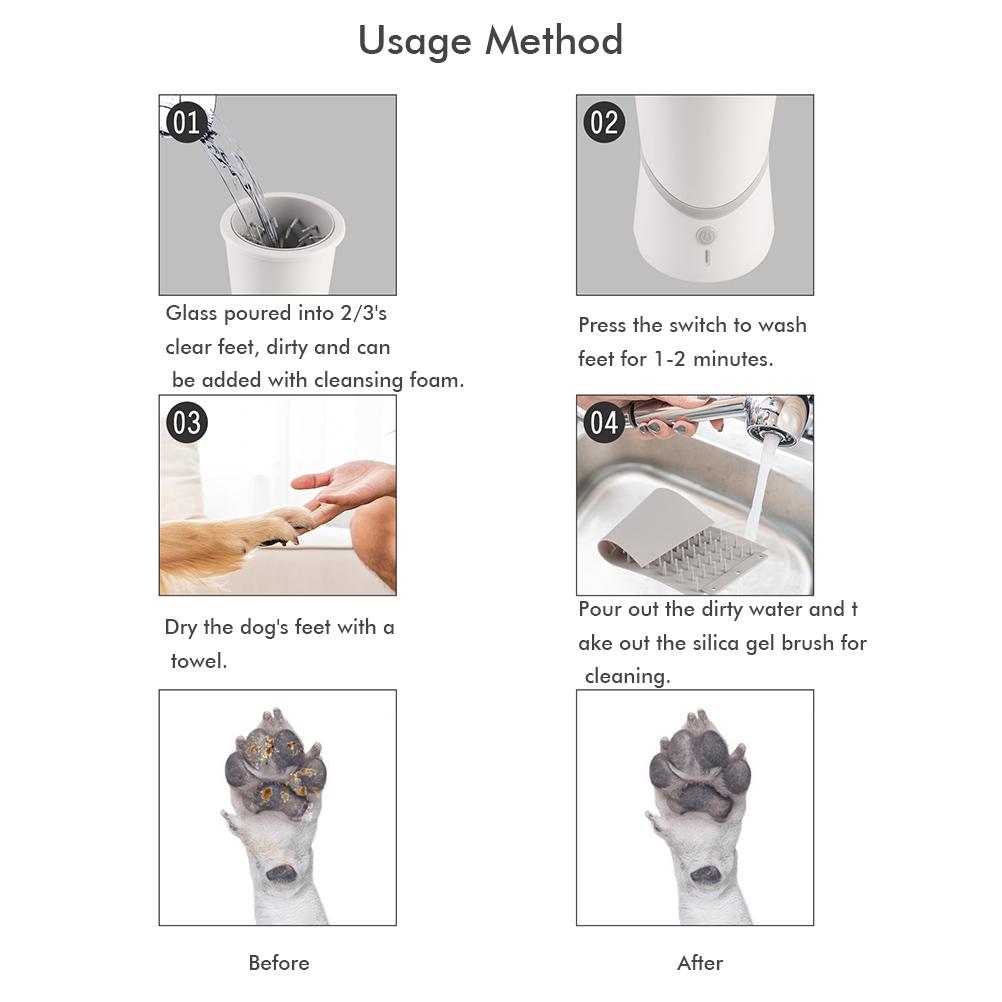 Usage Method

01

Glass poured into 2/3's clear feet, dirty and can be added with cleansing foam.

02

Press the switch to wash feet for 1-2 minutes.

03

Dry the dog's feet with a towel.

04

Pour out the dirty water and t ake out the silica gel brush for cleaning.

Before

After