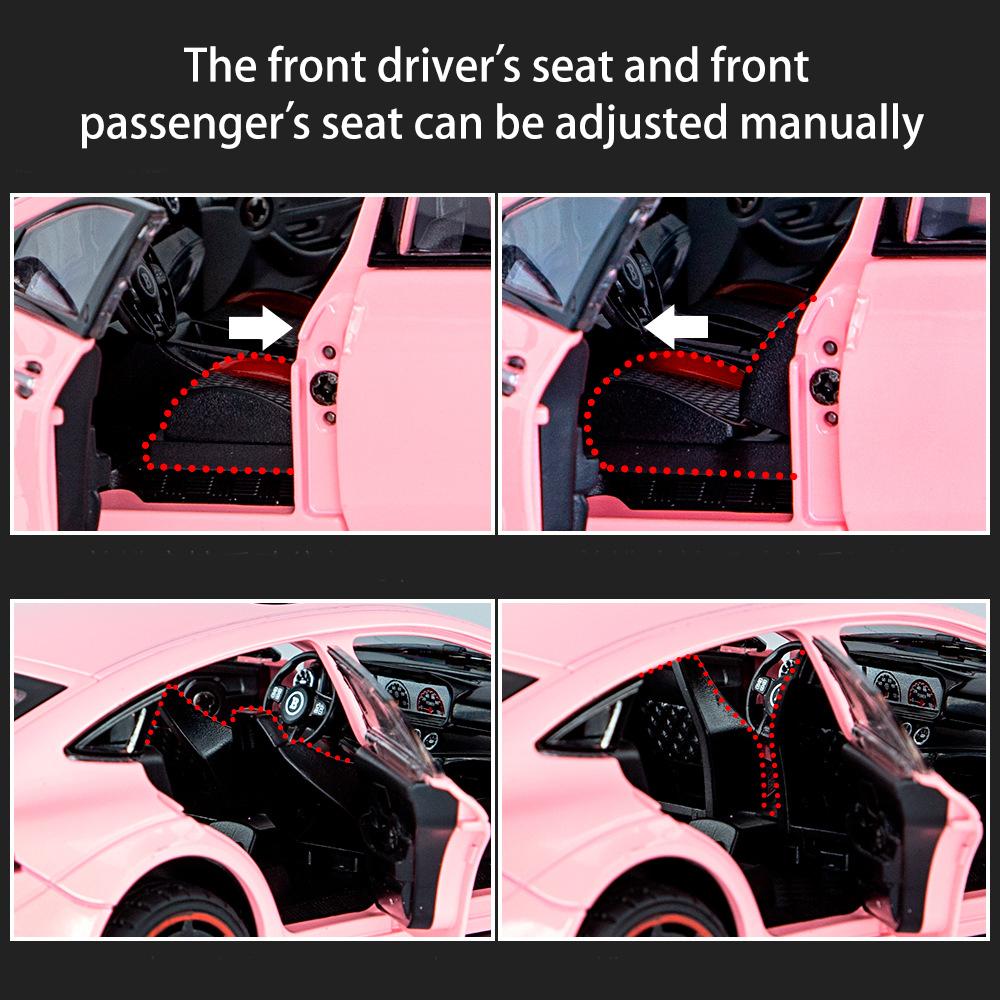 The front driver's seat and front passenger's seat can be adjusted manually