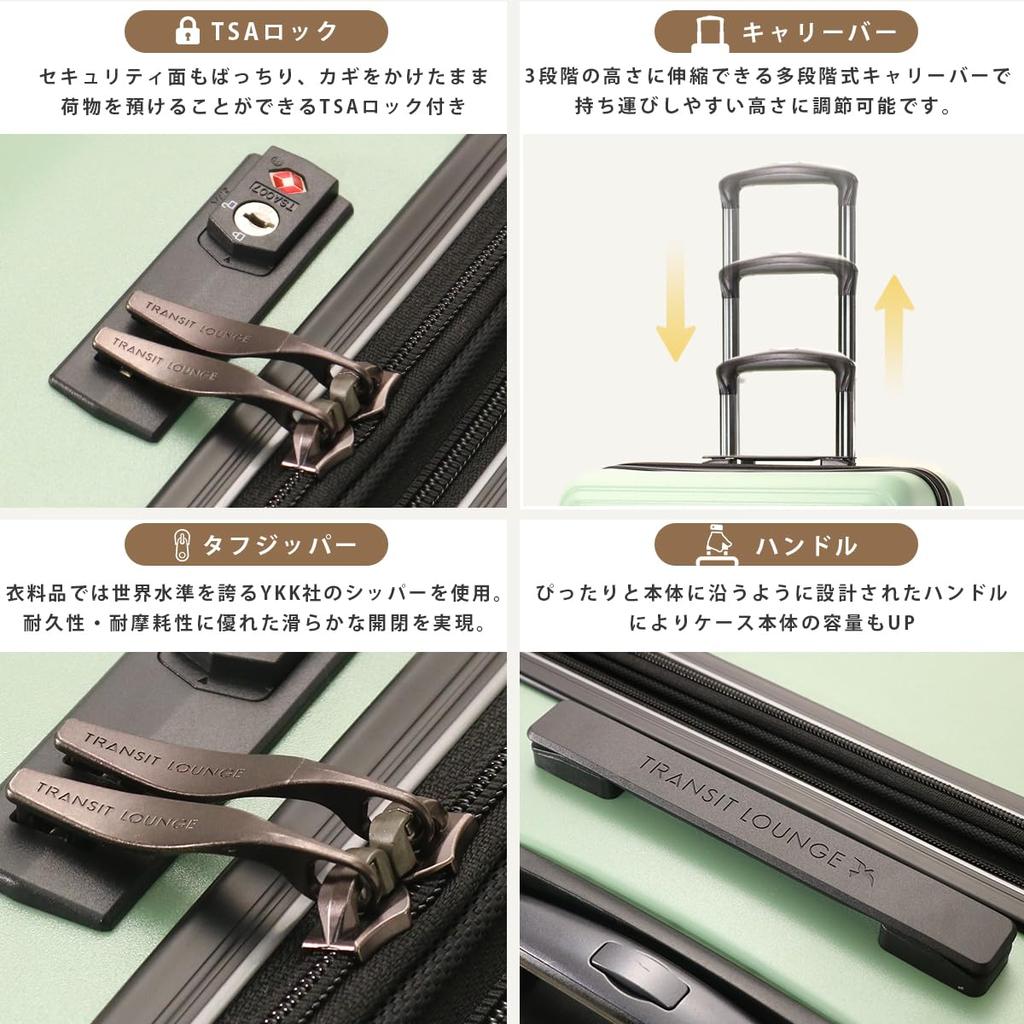 TSAロック

セキュリティ面もばっちり、カギをかけたまま荷物を預けることができるTSAロック付き

TSA007

TRANSIT LOUNGE

TRANSIT LOUNGE

キャリーバー

3段階の高さに伸縮できる多段階式キャリーバーで持ち運びしやすい高さに調節可能です。

タフジッパー

衣料品では世界水準を誇るYKK社のシッパーを使用。耐久性・耐摩耗性に優れた滑らかな開閉を実現。

TRANSIT LOUNGE

TRANSIT LOUNGE

ハンドル

ぴったりと本体に沿うように設計されたハンドルによりケース本体の容量もUP

TRANSIT LOUNGE