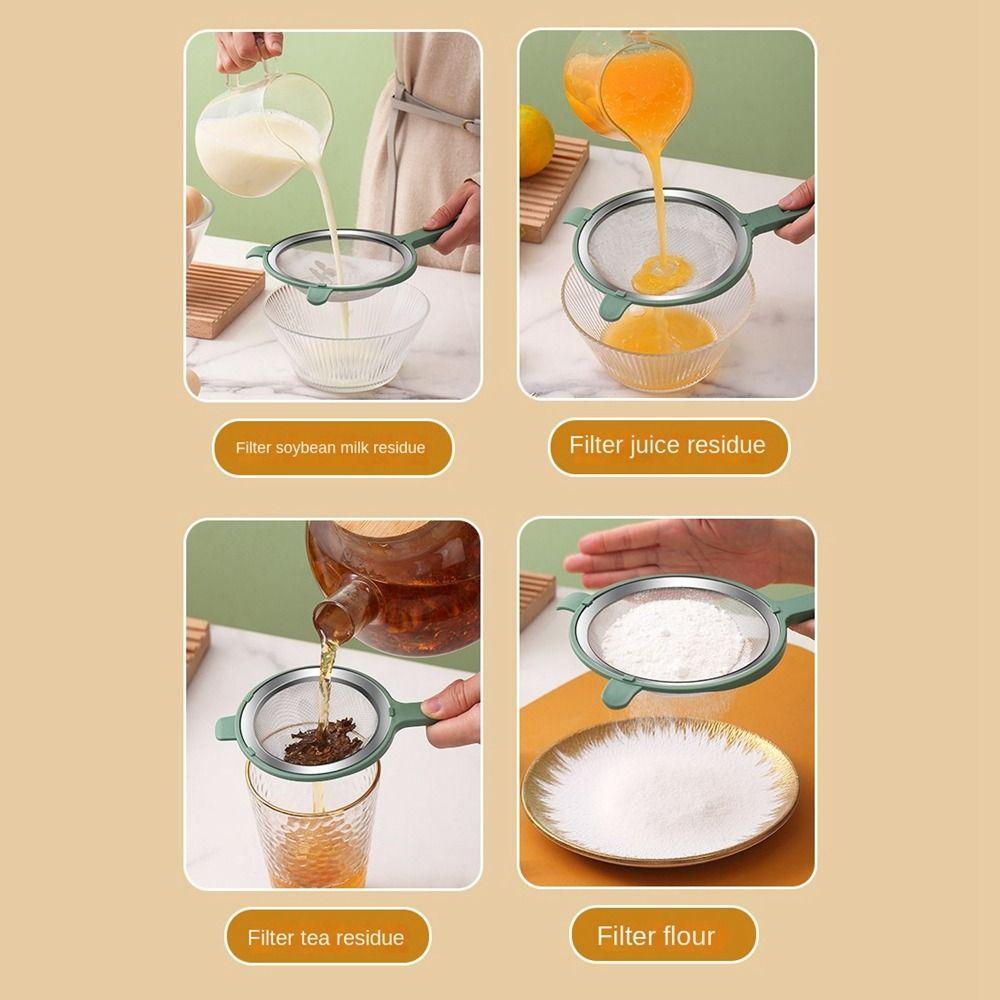 Filter soybean milk residue

Filter juice residue

Filter tea residue

Filter flour