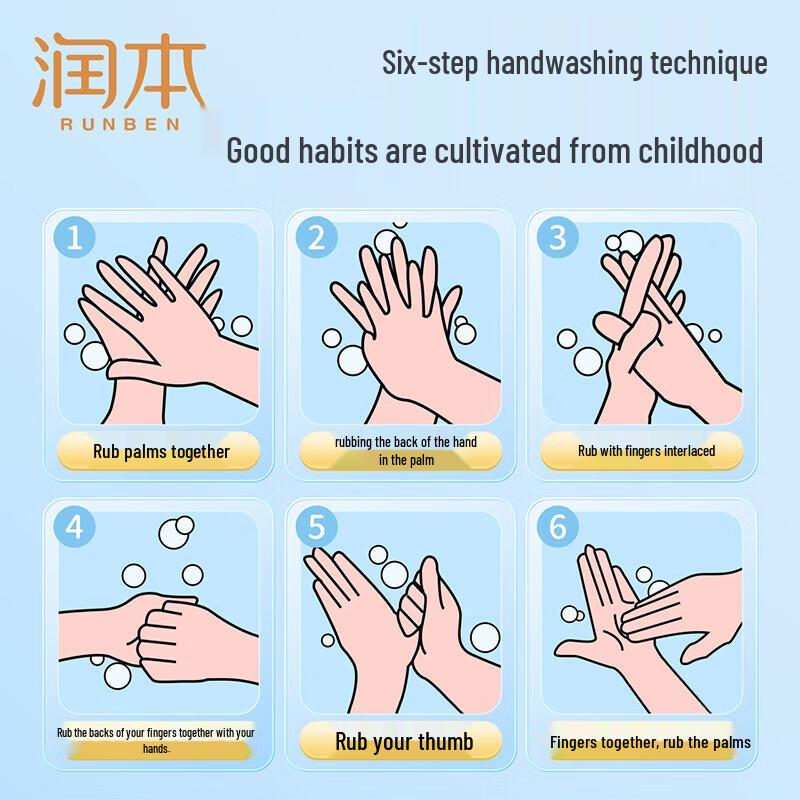 润本
RUNBEN

Six-step handwashing technique

Good habits are cultivated from childhood

1
Rub palms together

2
rubbing the back of the hand in the palm

3
Rub with fingers interlaced

4
Rub the backs of your fingers together with your hands.

5
Rub your thumb

6
Fingers together, rub the palms