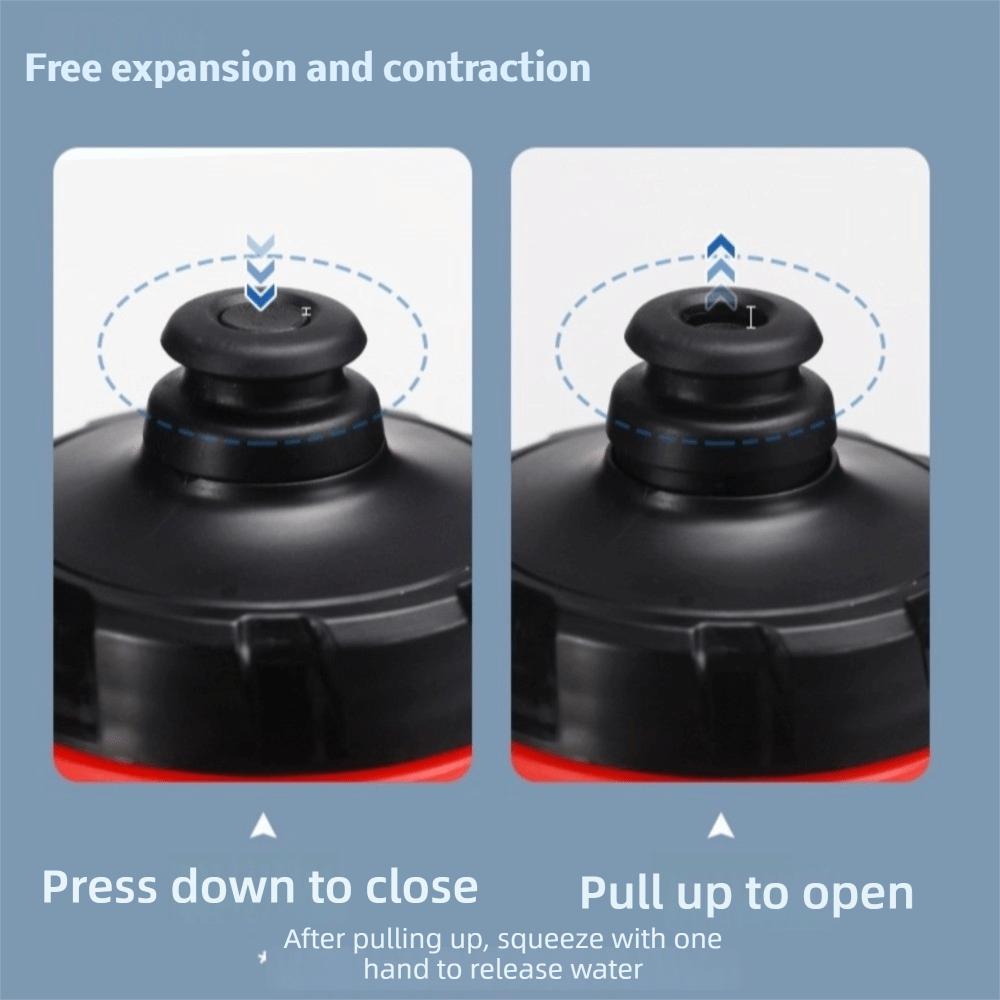 Free expansion and contraction

Press down to close

Pull up to open

After pulling up, squeeze with one hand to release water