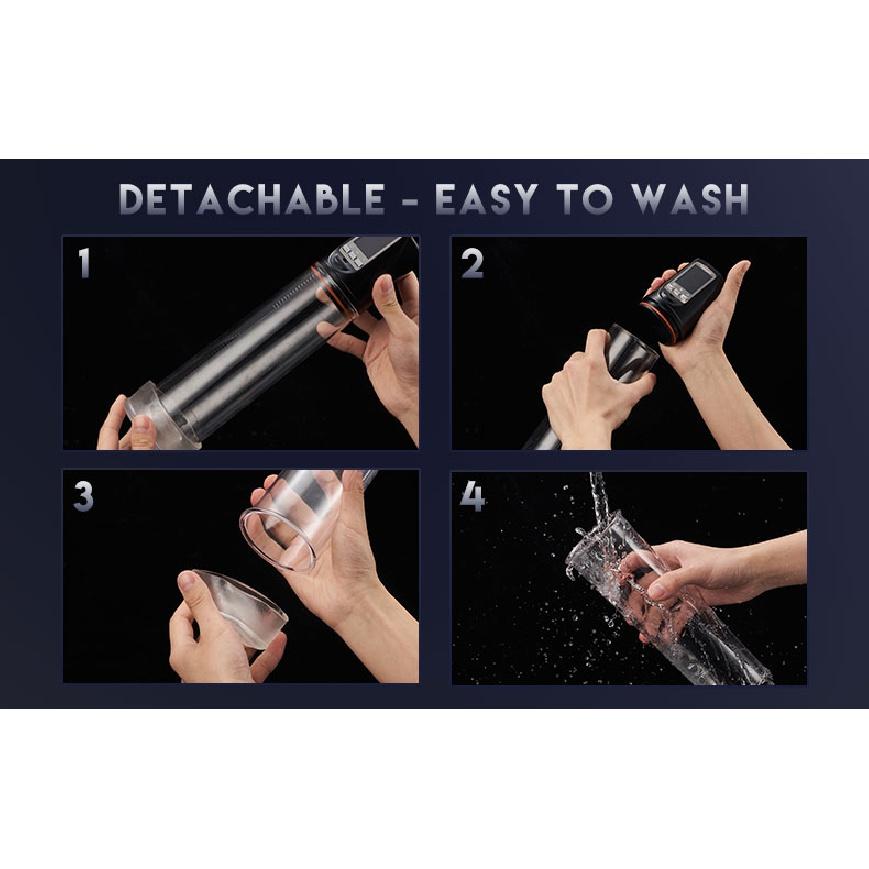 DETACHABLE - EASY TO WASH

1

2

3

4