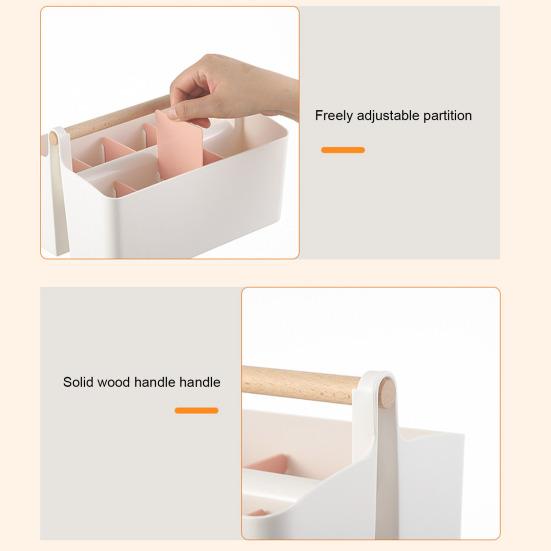 Freely adjustable partition

Solid wood handle handle