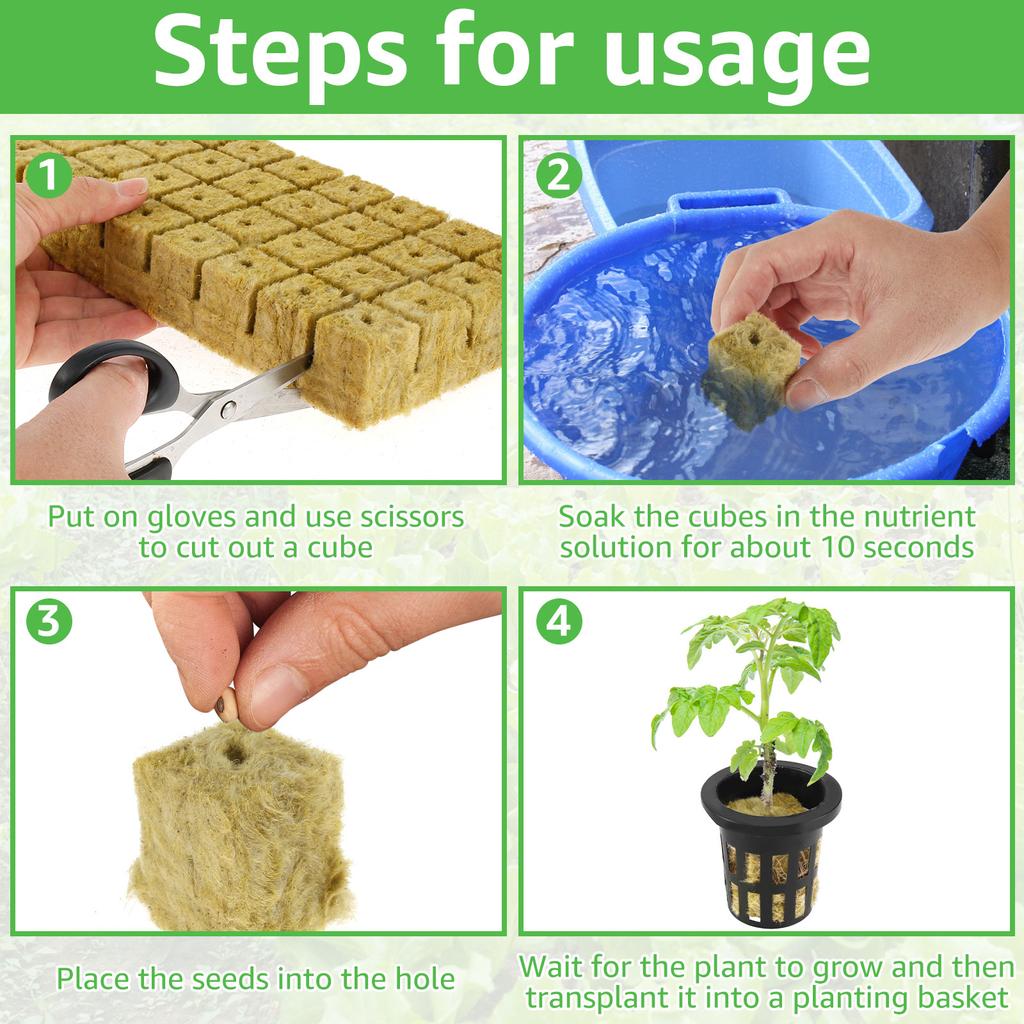 Steps for usage

1

Put on gloves and use scissors to cut out a cube

2

Soak the cubes in the nutrient solution for about 10 seconds

3

Place the seeds into the hole

4

Wait for the plant to grow and then transplant it into a planting basket