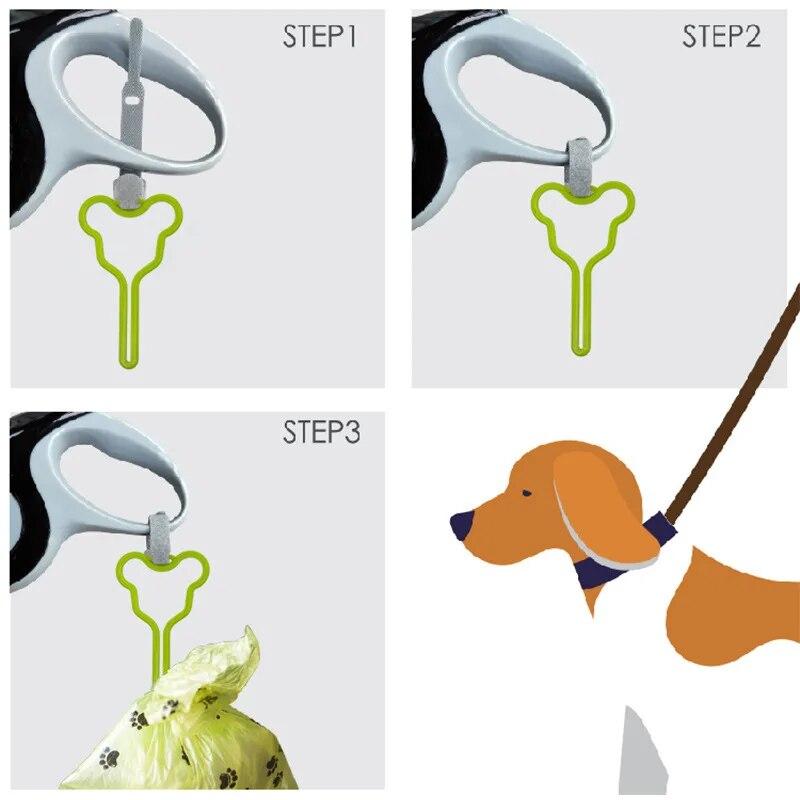 STEP1

STEP2

STEP3