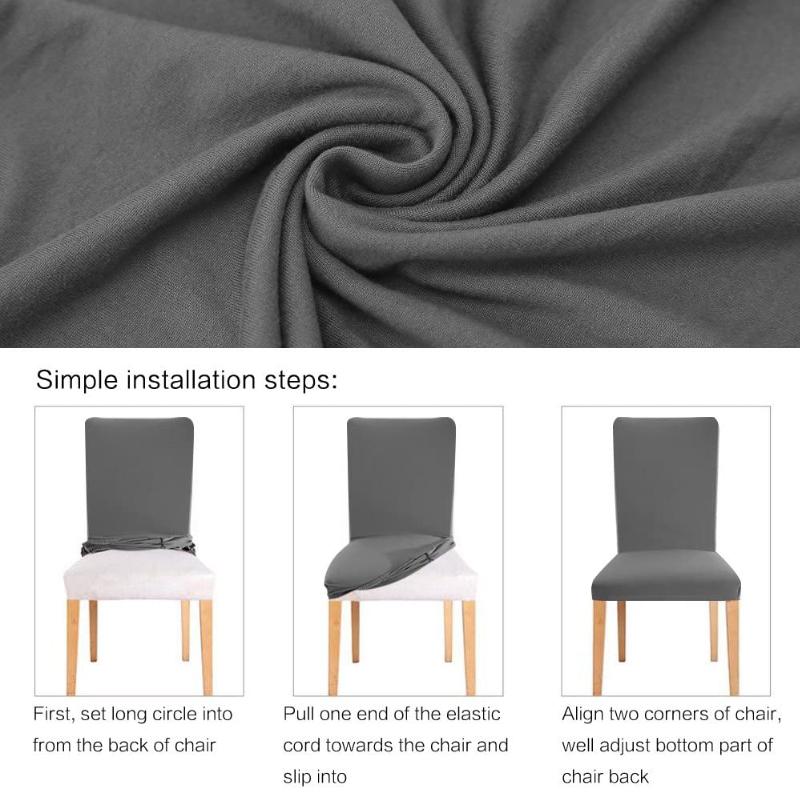 Simple installation steps:

First, set long circle into from the back of chair

Pull one end of the elastic cord towards the chair and slip into

Align two corners of chair, well adjust bottom part of chair back