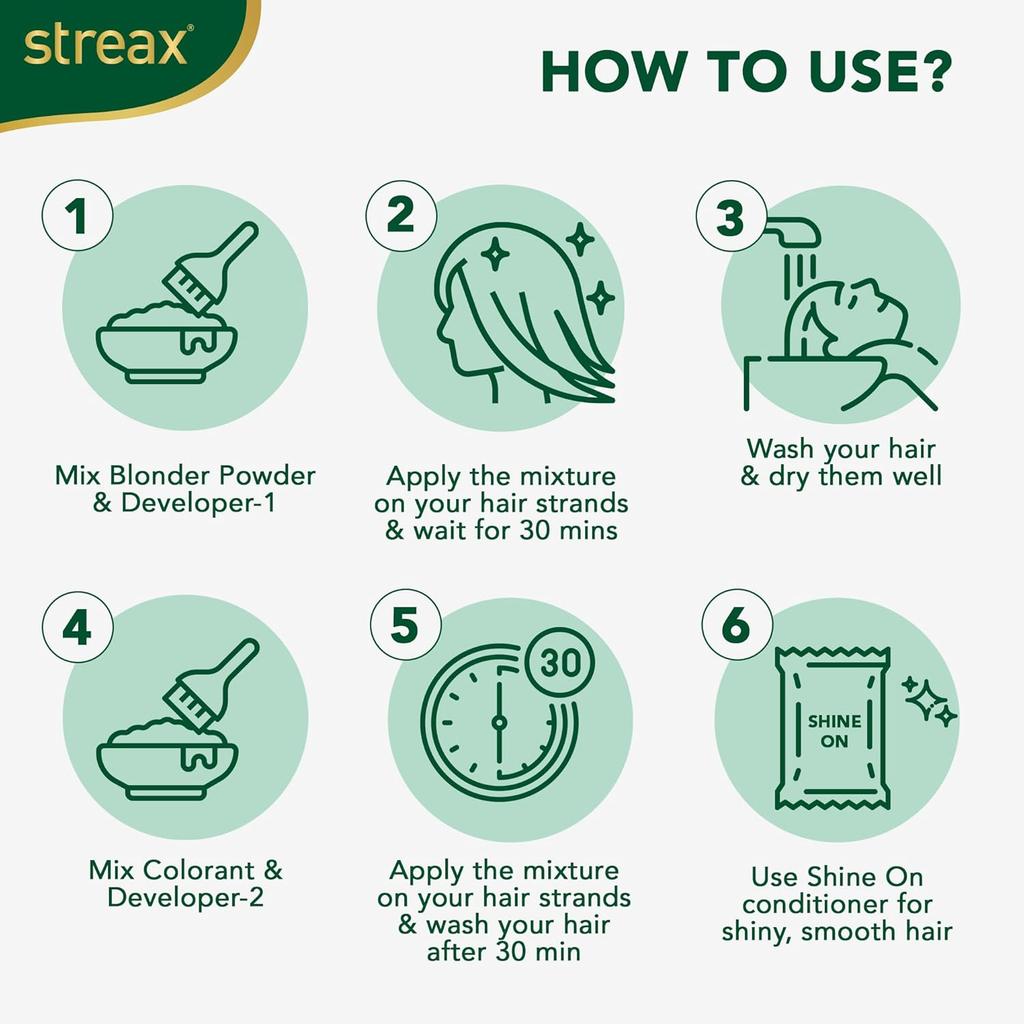 streax®

HOW TO USE?

1

Mix Blonder Powder & Developer-1

2

Apply the mixture on your hair strands & wait for 30 mins

3

Wash your hair & dry them well

4

Mix Colorant & Developer-2

5

30

Apply the mixture on your hair strands & wash your hair after 30 min

6

SHINE ON

Use Shine On conditioner for shiny, smooth hair