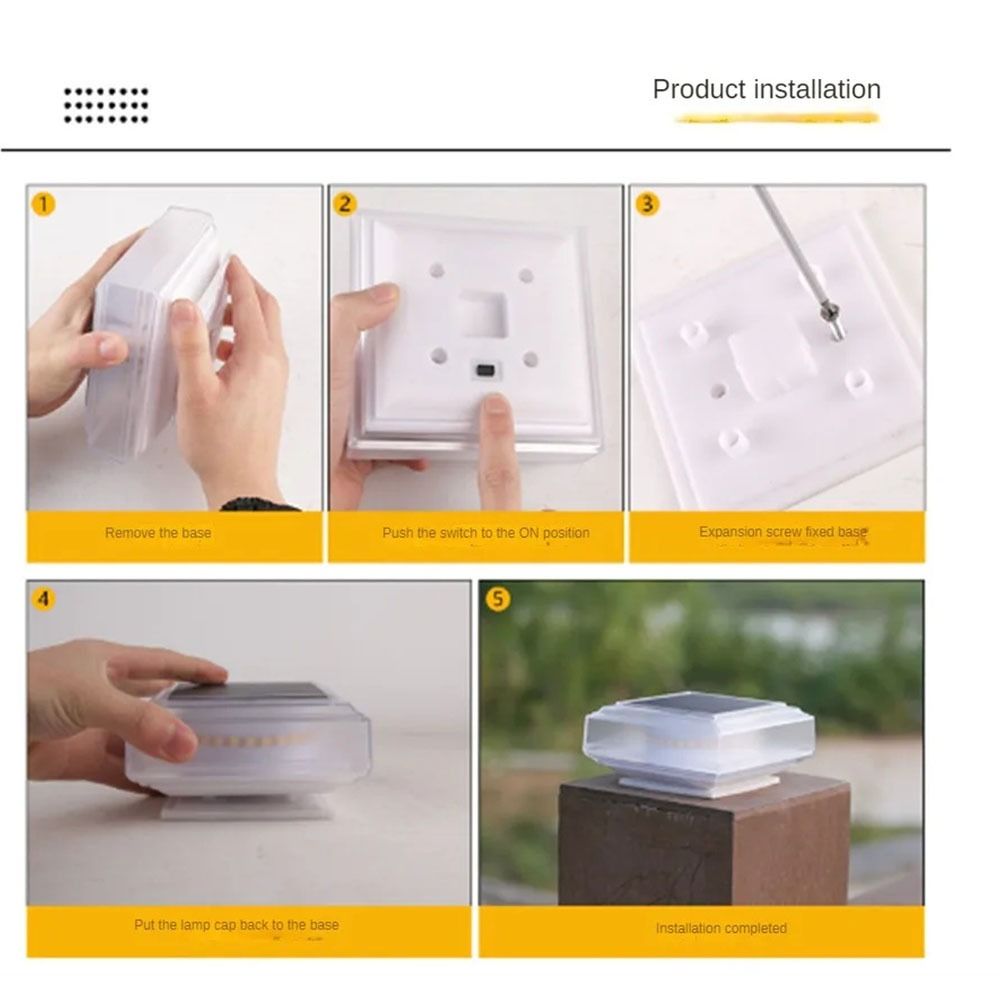 Product installation

1
Remove the base

2
Push the switch to the ON position

3
Expansion screw fixed base

4
Put the lamp cap back to the base

5
Installation completed