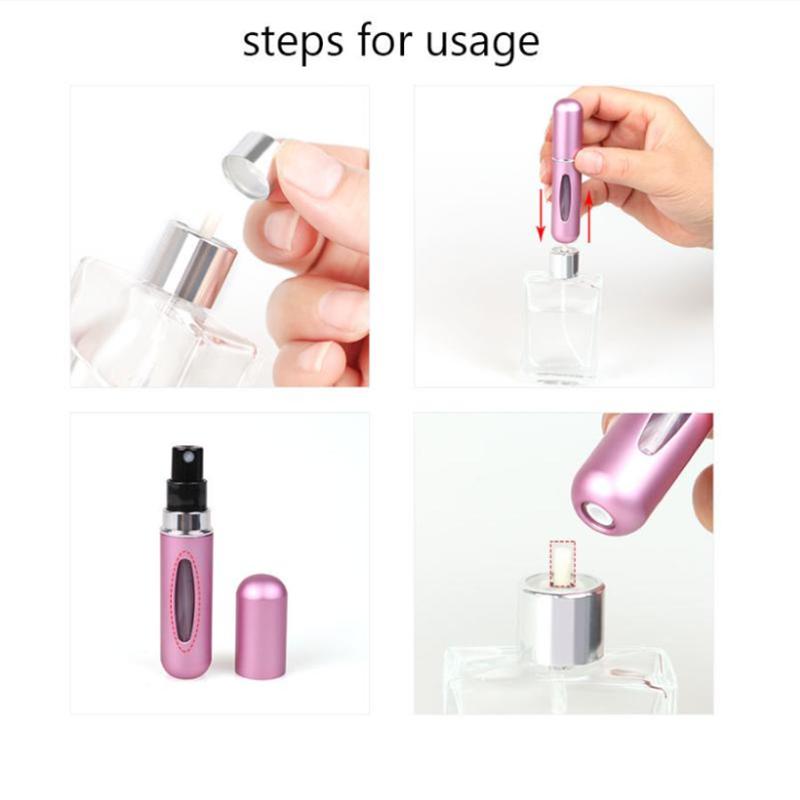 steps for usage