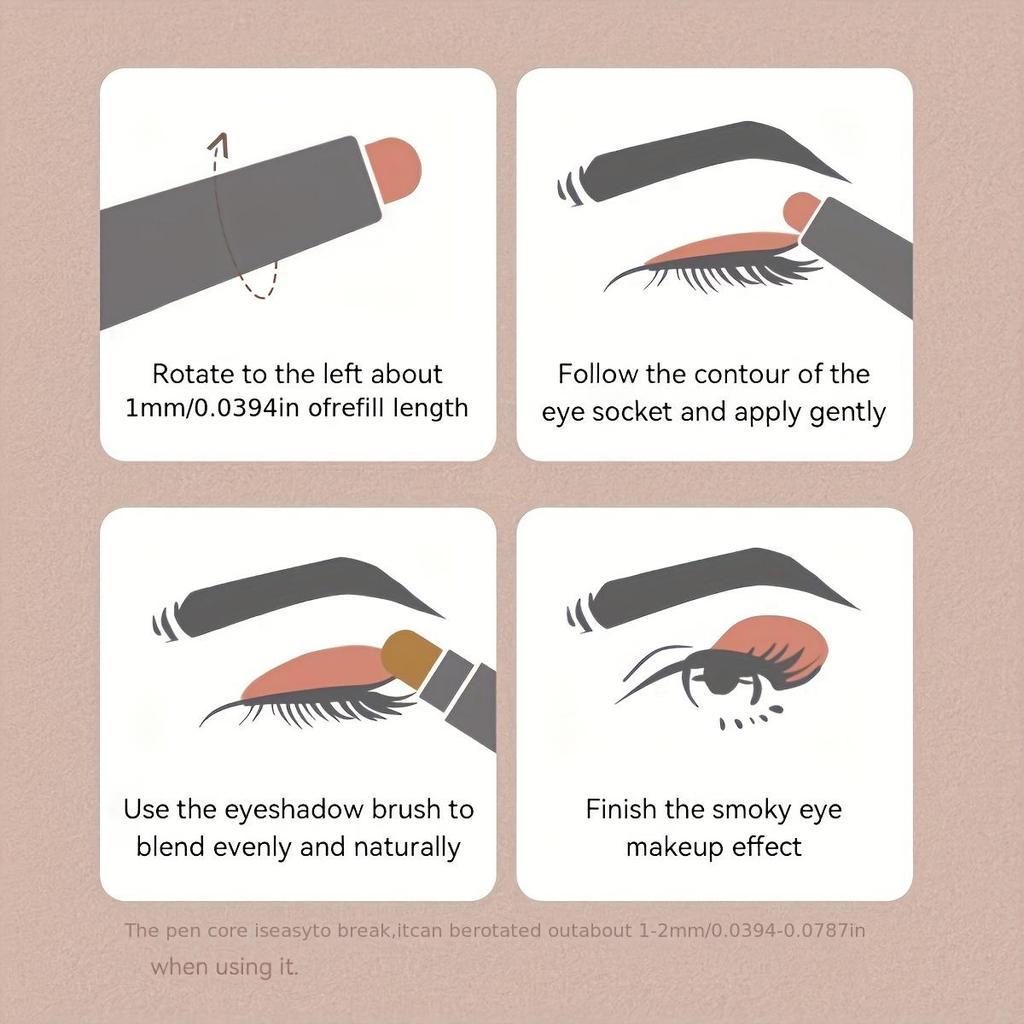 Rotate to the left about 1mm/0.0394in ofrefill length

Follow the contour of the eye socket and apply gently

Use the eyeshadow brush to blend evenly and naturally

Finish the smoky eye makeup effect

The pen core iseasyto break,itcan berotated outabout 1-2mm/0.0394-0.0787in when using it.