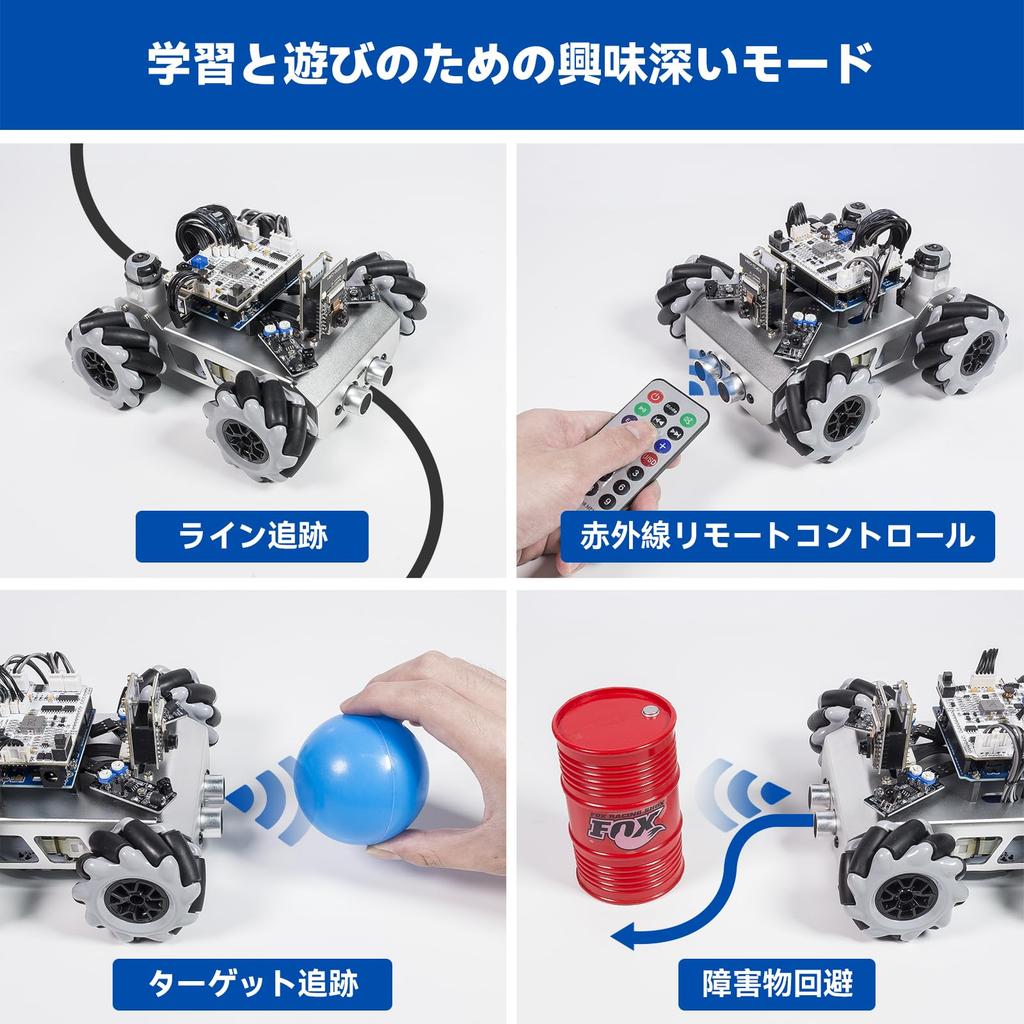 学習と遊びのための興味深いモード

ライン追跡

赤外線リモートコントロール

ターゲット追跡

FOX

障害物回避