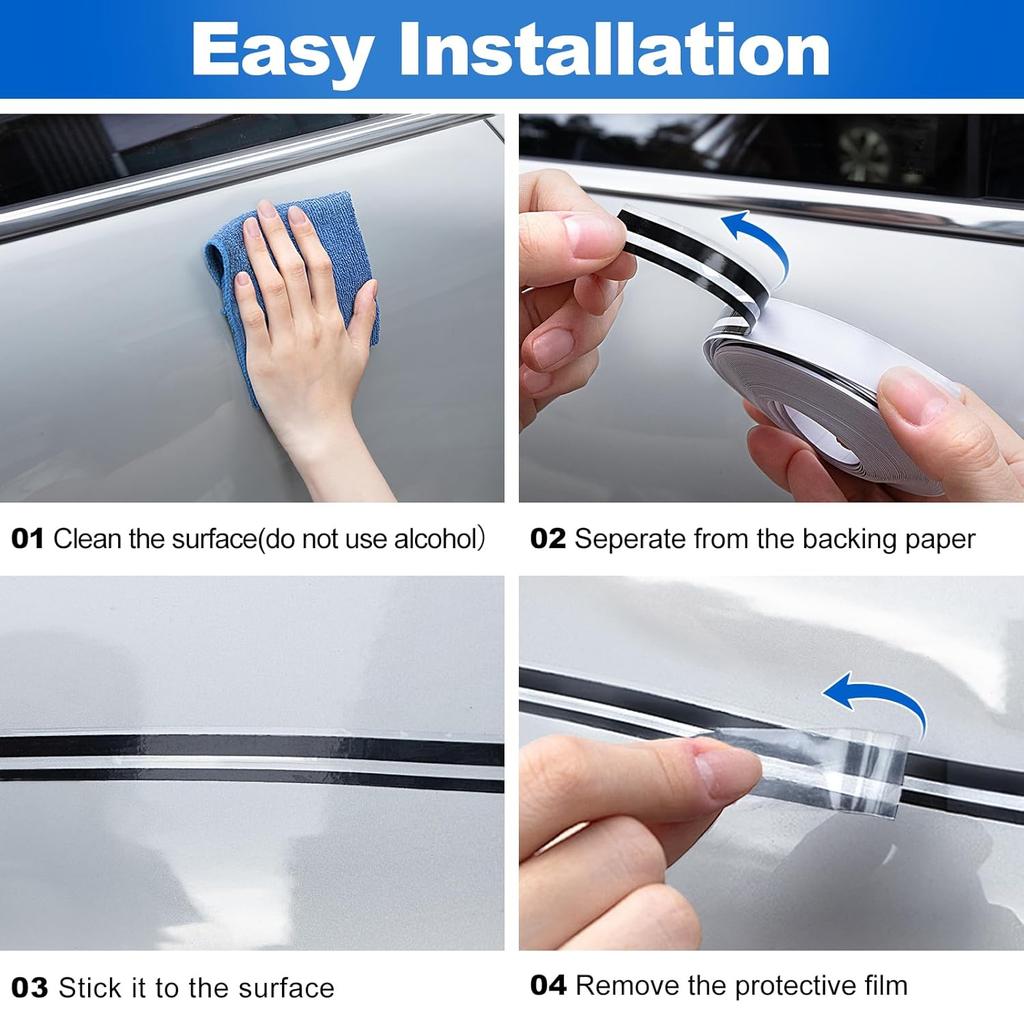 Easy Installation

01 Clean the surface(do not use alcohol)

02 Seperate from the backing paper

03 Stick it to the surface

04 Remove the protective film