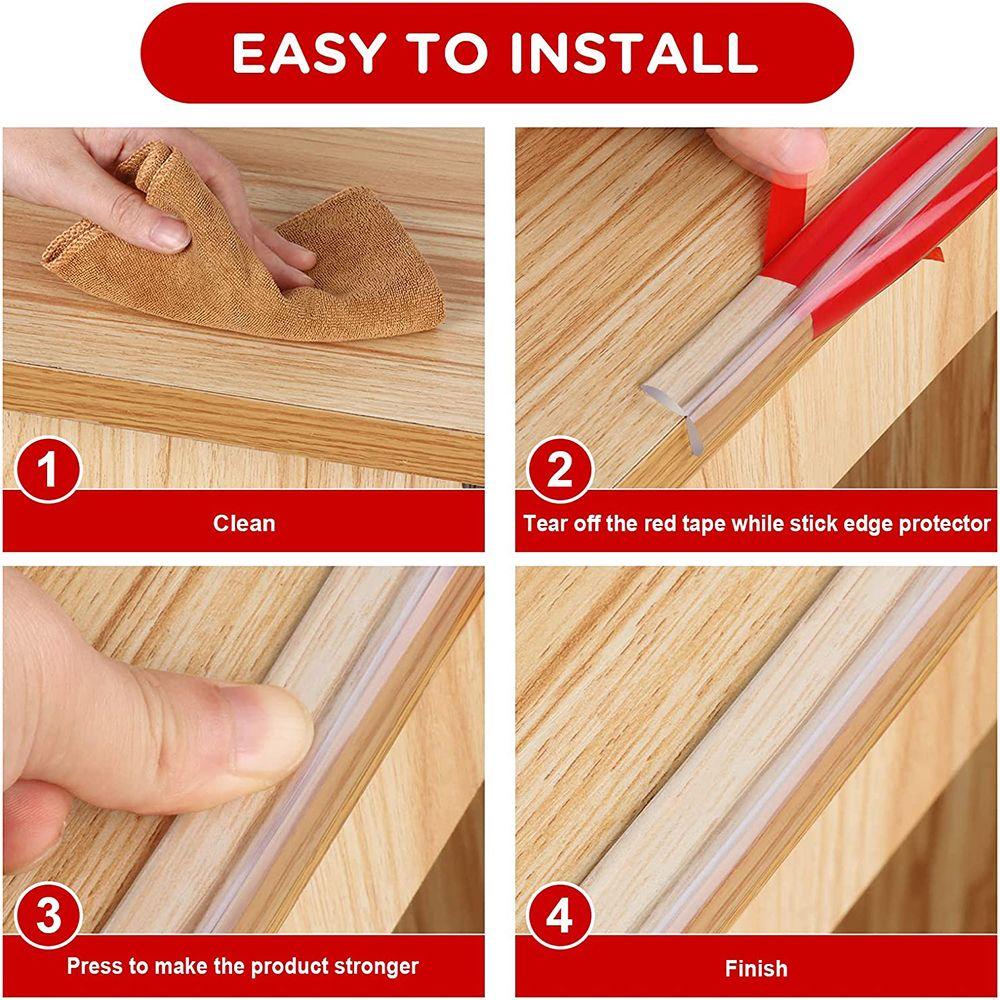 EASY TO INSTALL

1
Clean

2
Tear off the red tape while stick edge protector

3
Press to make the product stronger

4
Finish