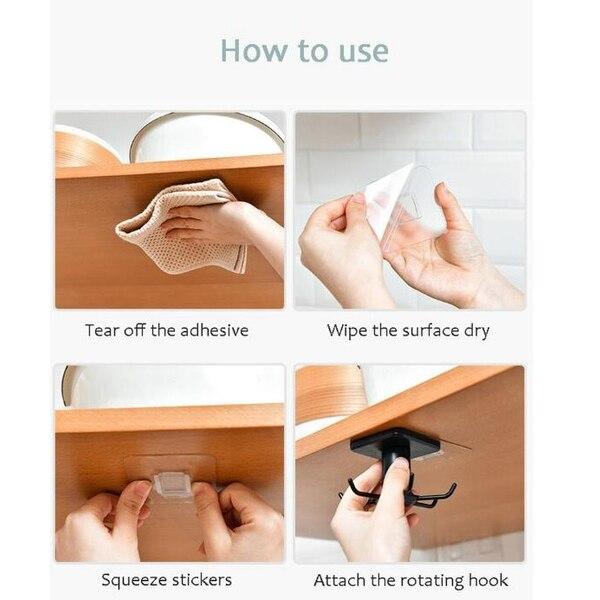 How to use

Tear off the adhesive

Wipe the surface dry

Squeeze stickers

Attach the rotating hook