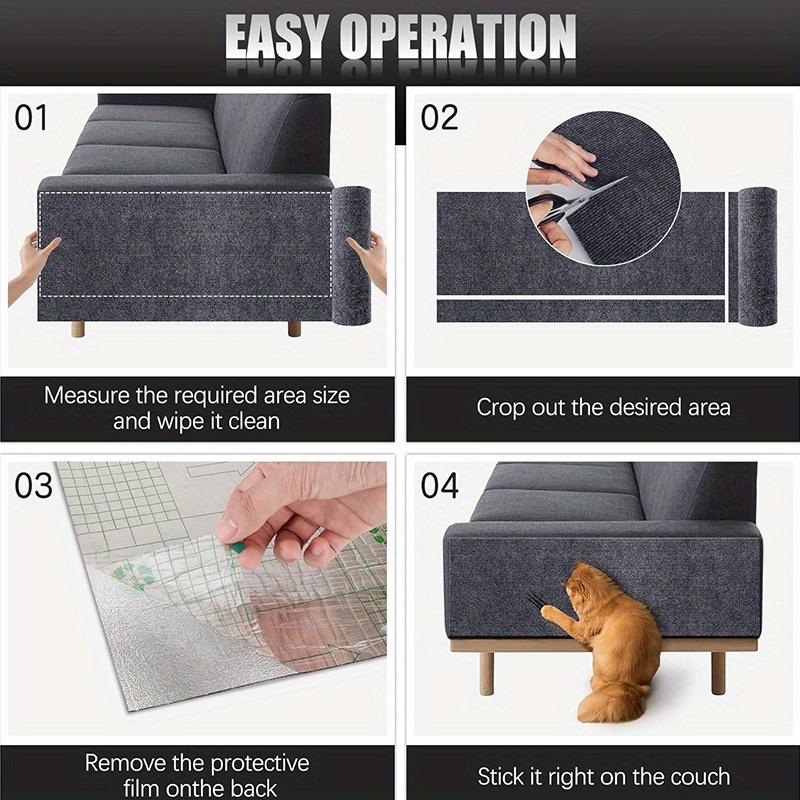 EASY OPERATION

01

Measure the required area size and wipe it clean

02

Crop out the desired area

03

Remove the protective film onthe back

04

Stick it right on the couch