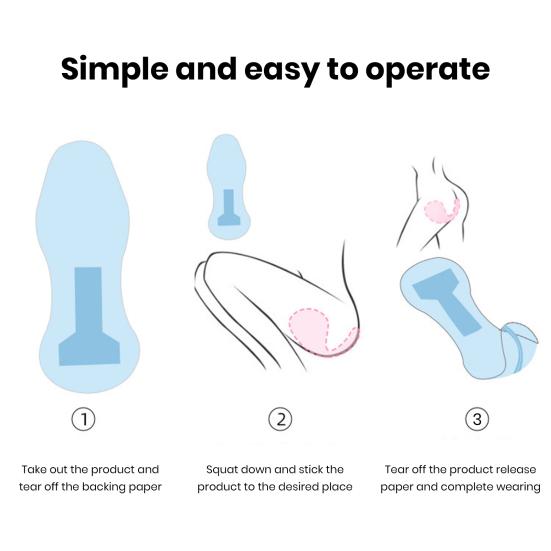 Simple and easy to operate

①

Take out the product and tear off the backing paper

②

Squat down and stick the product to the desired place

③

Tear off the product release paper and complete wearing