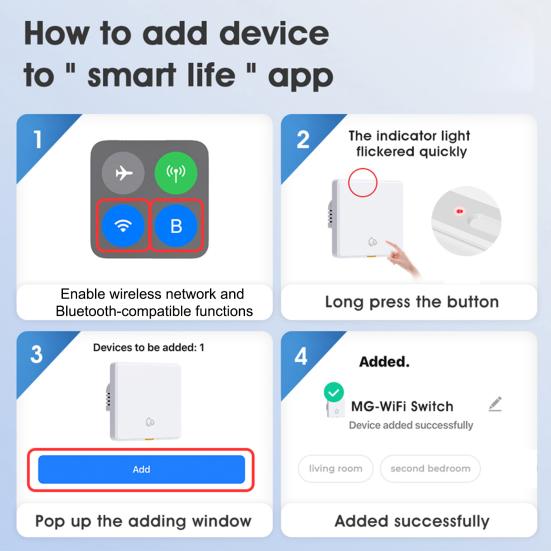 How to add device to " smart life " app

1

B

Enable wireless network and Bluetooth-compatible functions

2

The indicator light flickered quickly

Long press the button

3

Devices to be added: 1

Add

Pop up the adding window

4

Added.

MG-WiFi Switch

Device added successfully

living room

second bedroom

Added successfully