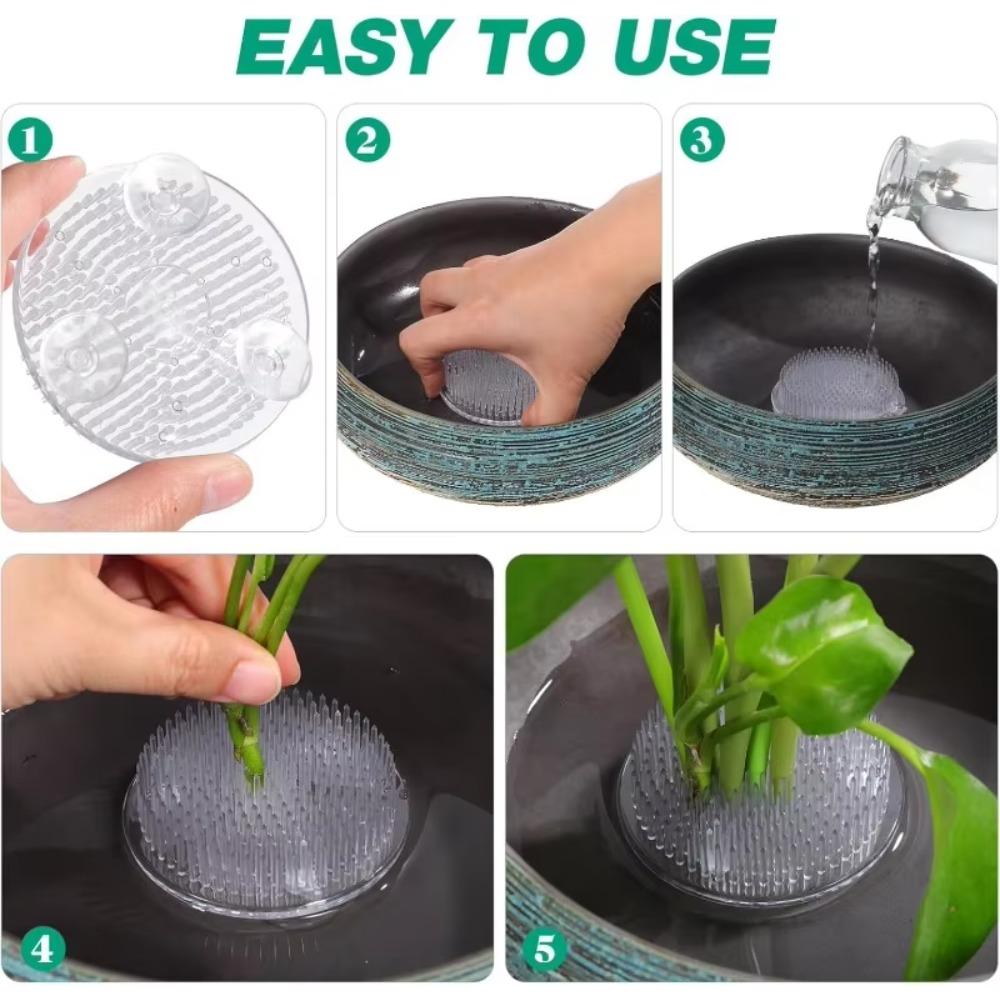 EASY TO USE

1

2

3

4

5