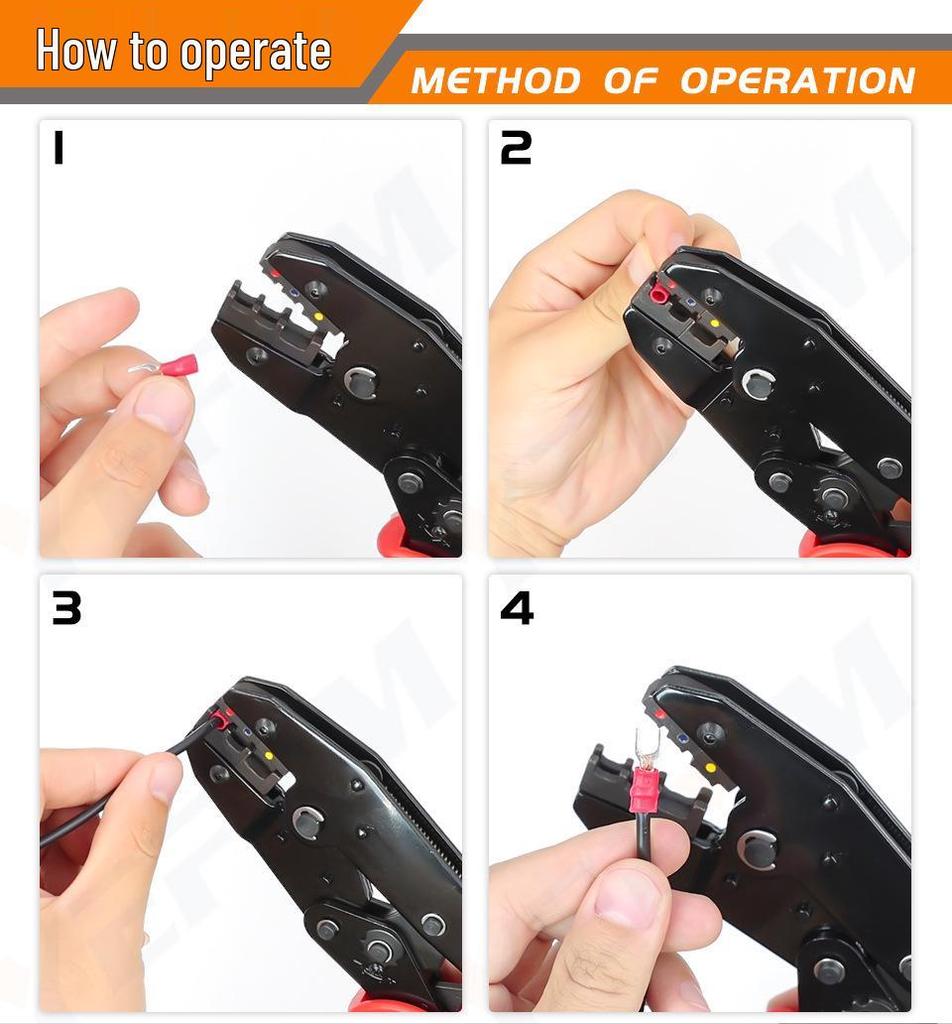 How to operate

METHOD OF OPERATION

1

2

3

4